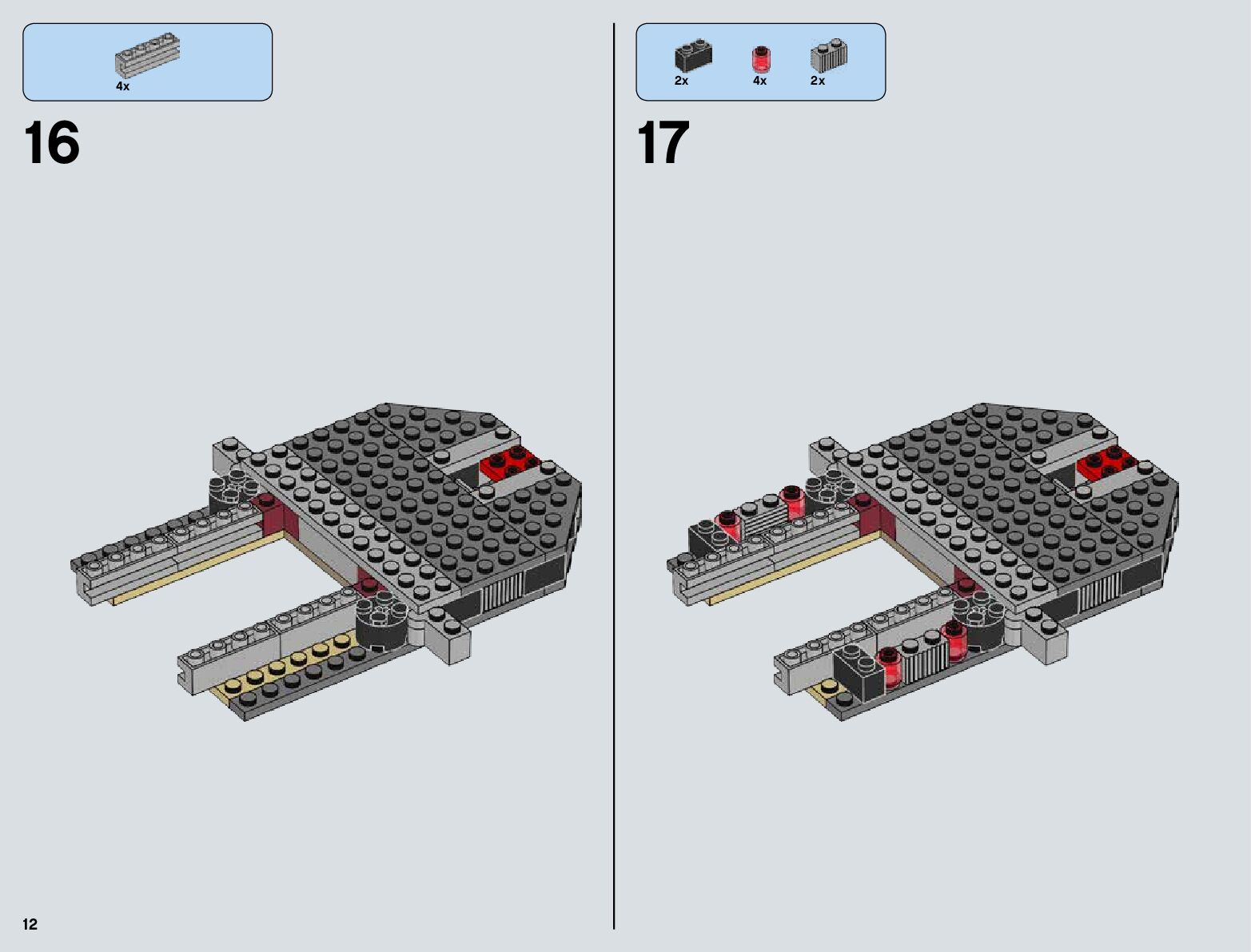 4x

16

2x 4x 2x

17

12