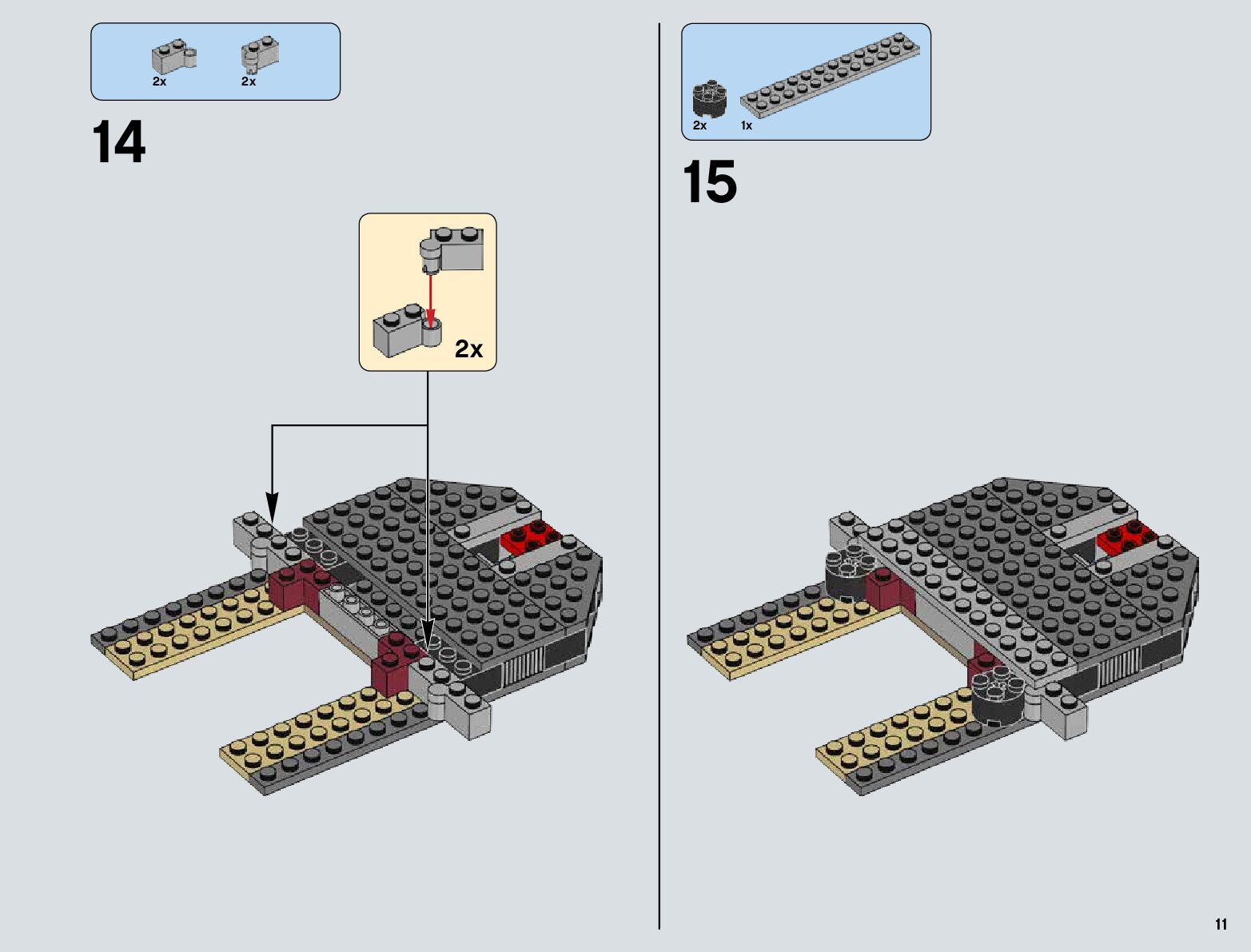 2x 2x

14

2x

2x 1x

15

11