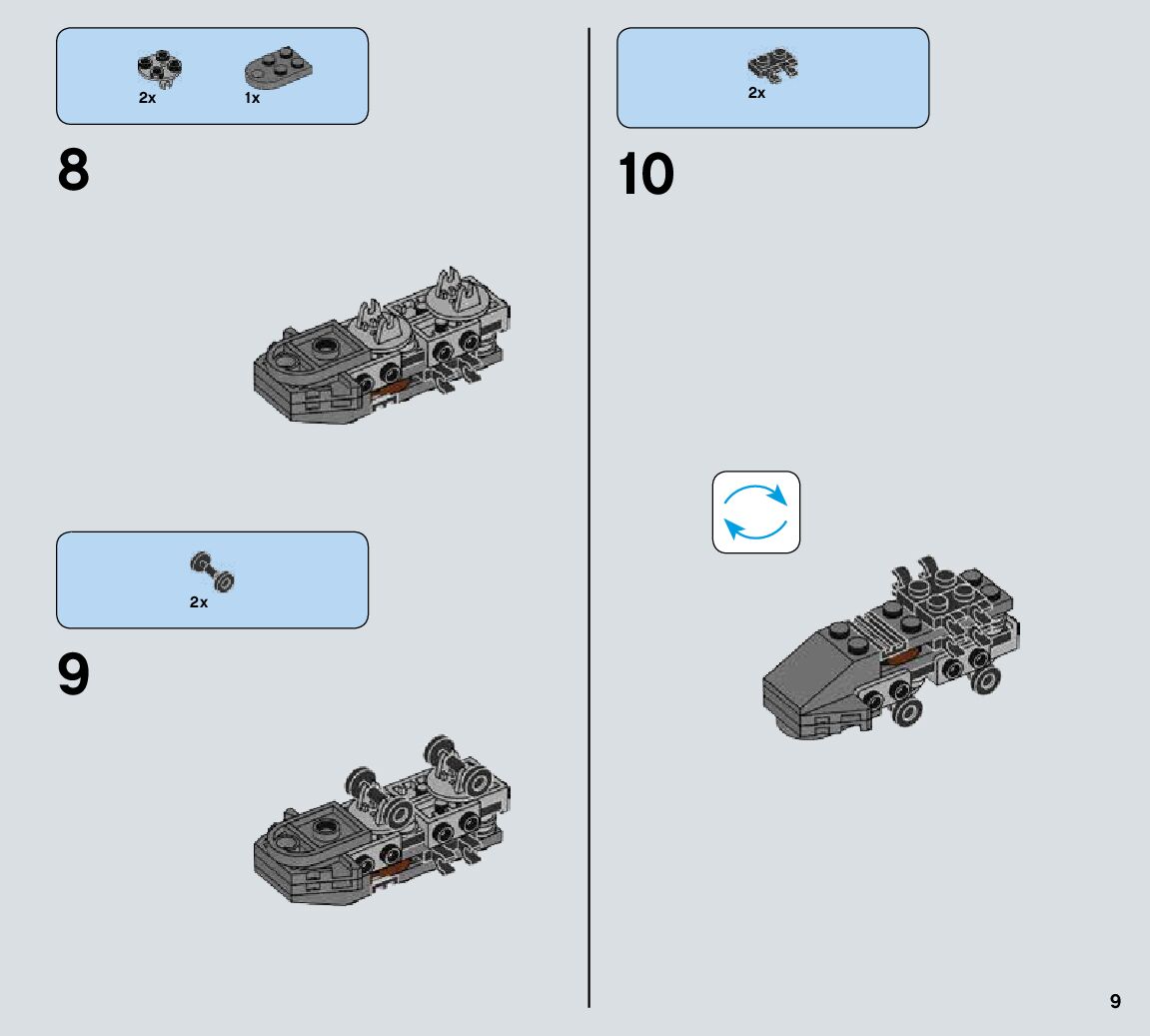 2x 1x

8

2x

9

2x

10

9