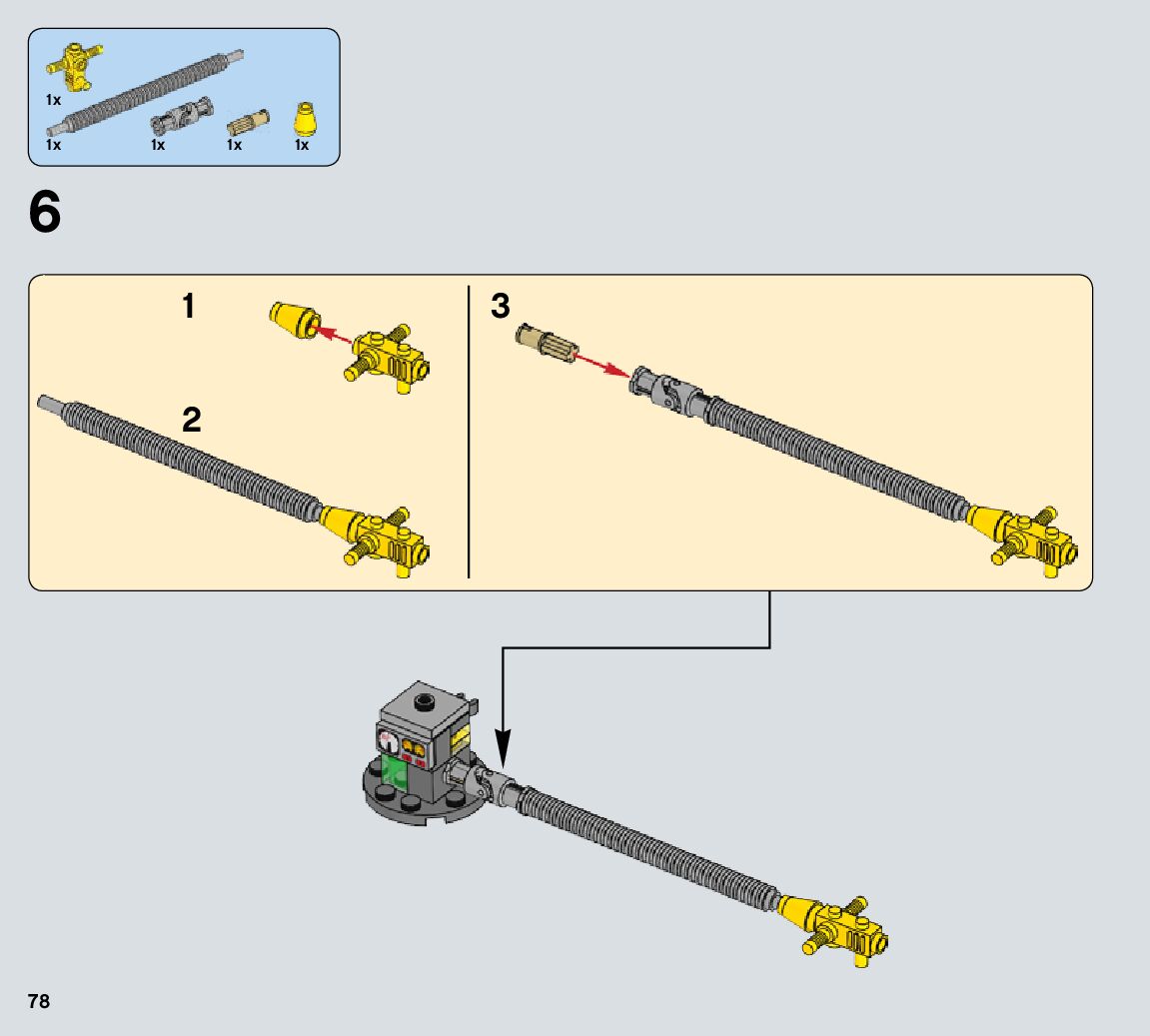 1x
1x
1x
1x
1x

6

1

2

3

78