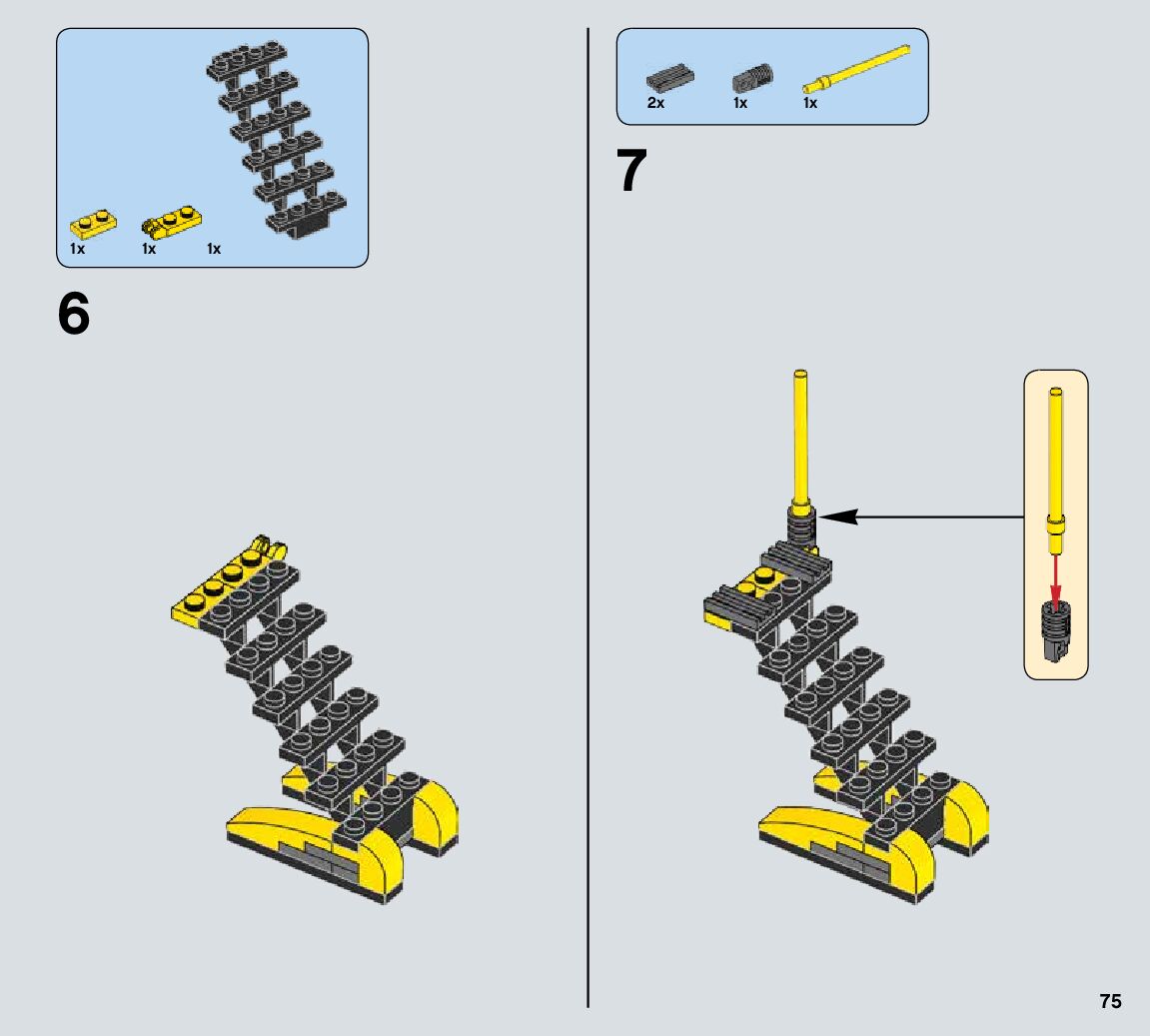 1x 1x 1x

6

2x 1x 1x

7

75