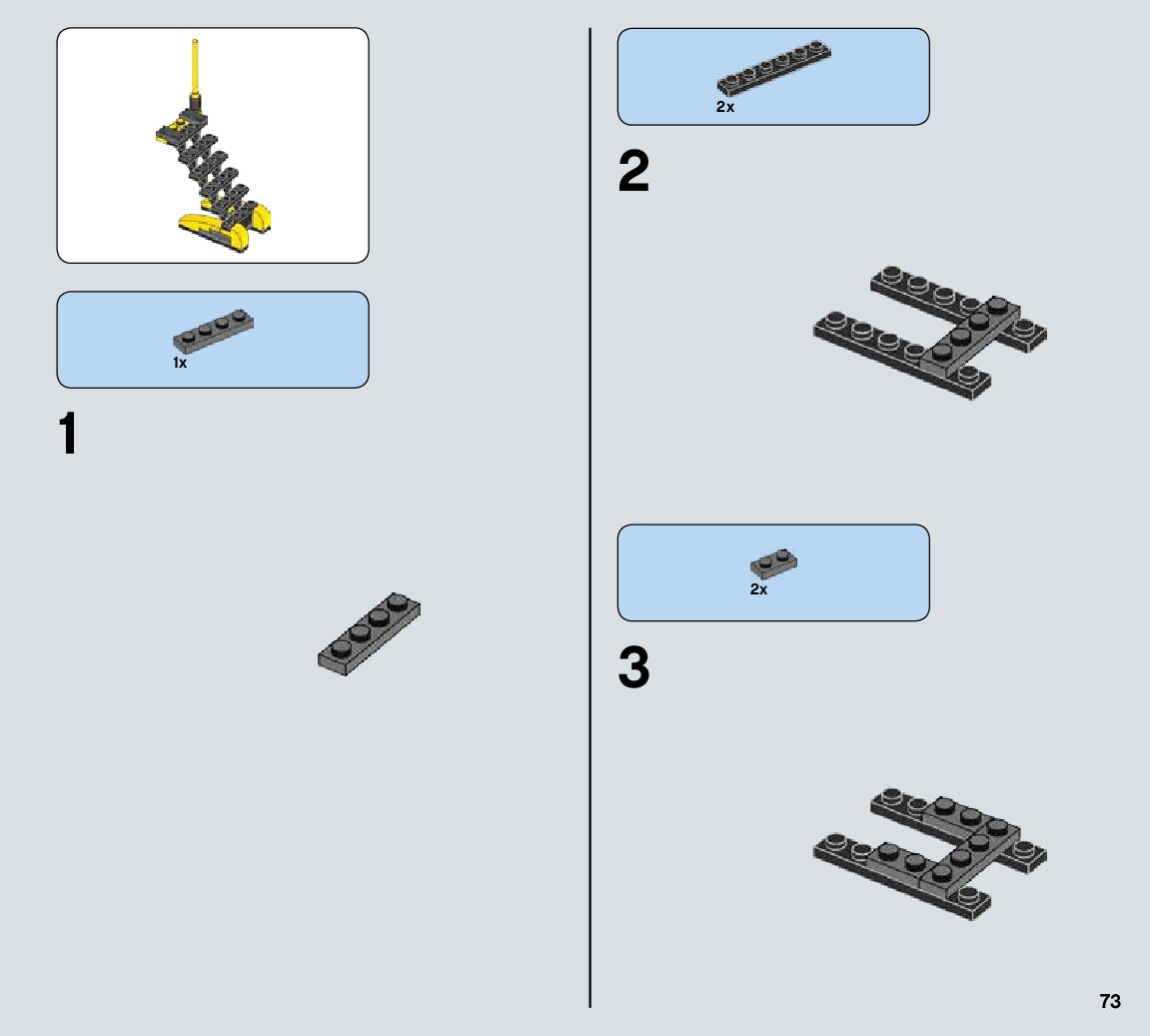 1x

1

2x

2

2x

3

73