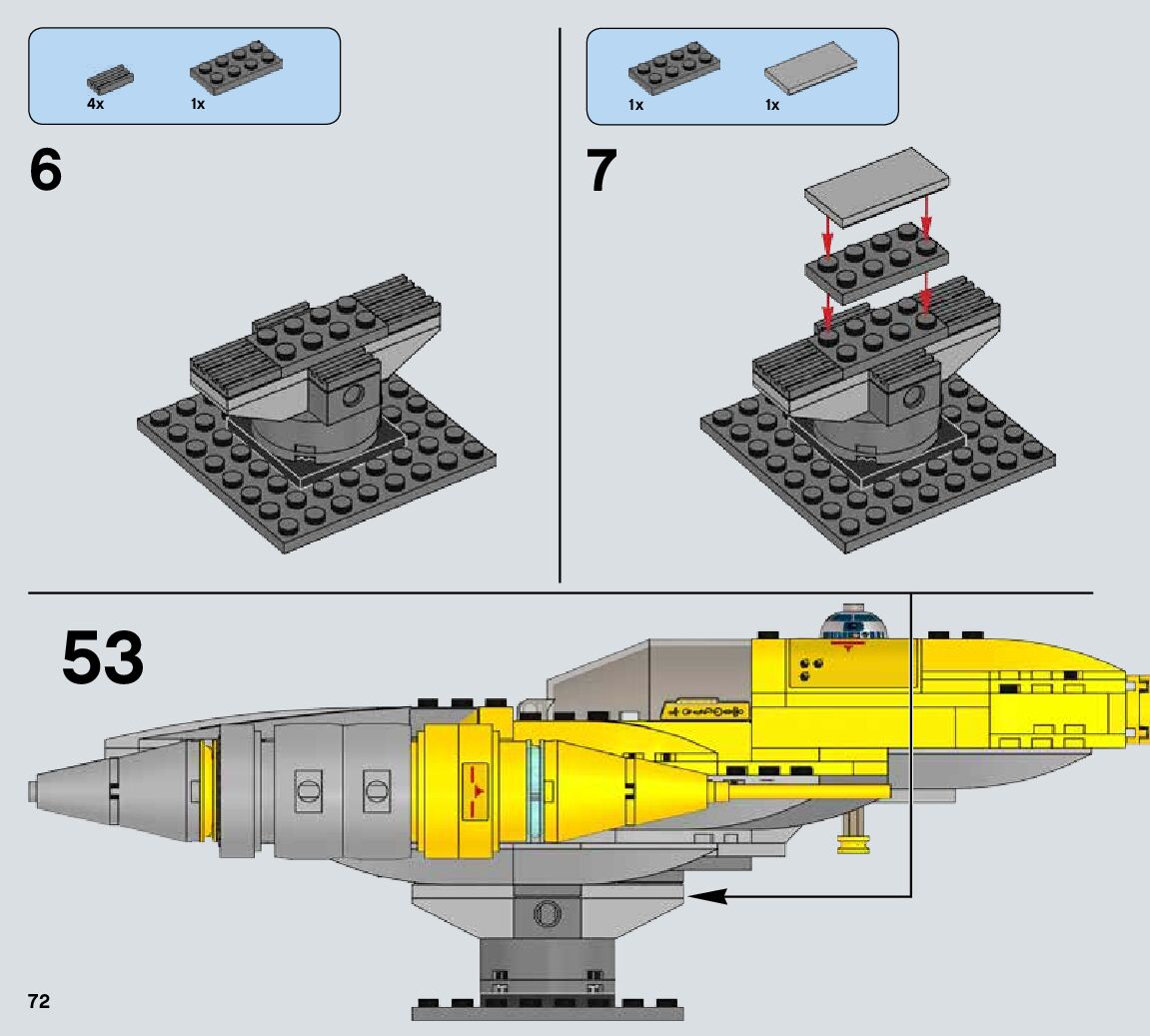 4x 1x

6

1x 1x

7

53

72