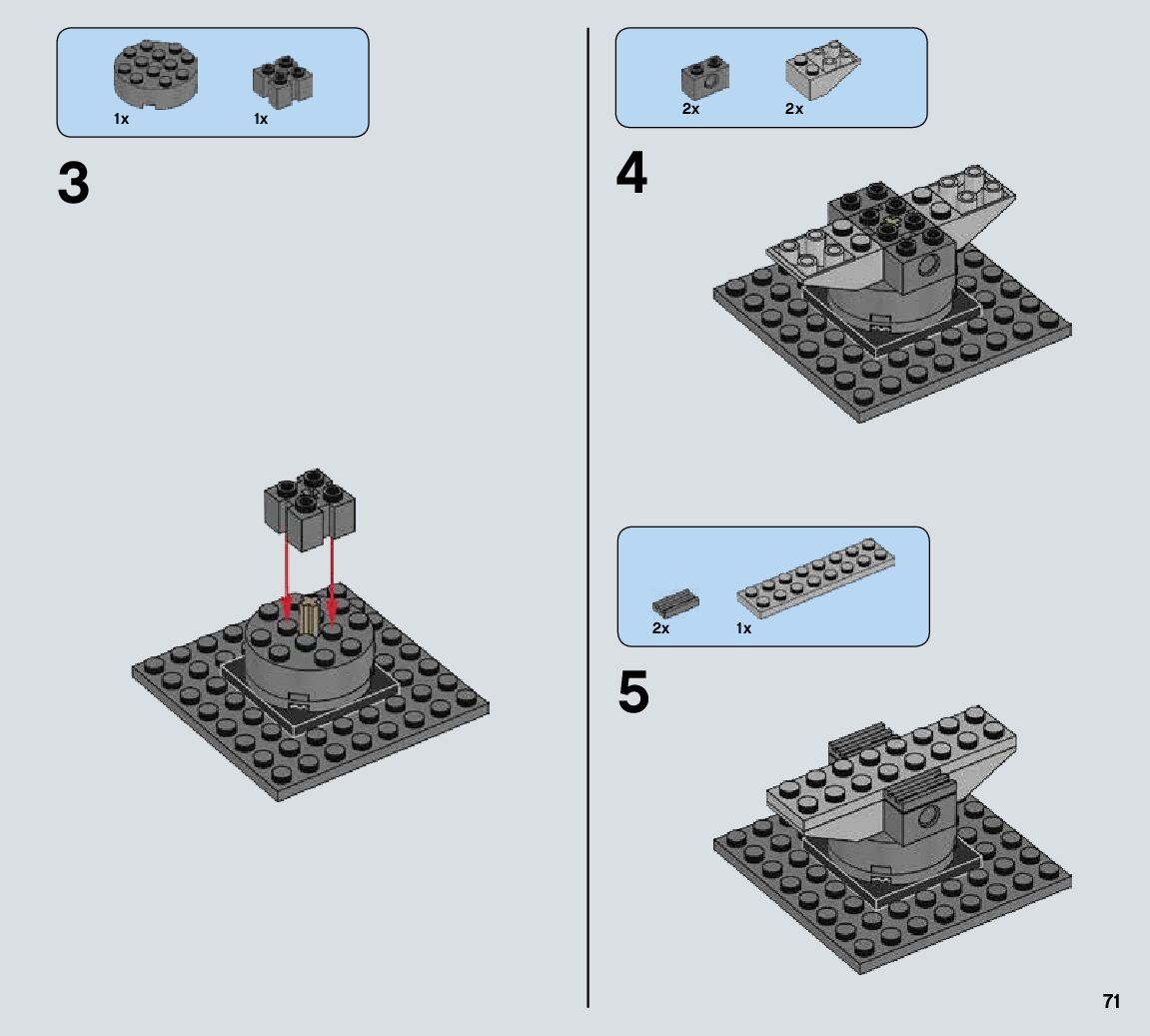 1x 1x

3

2x 2x

4

2x 1x

5

71