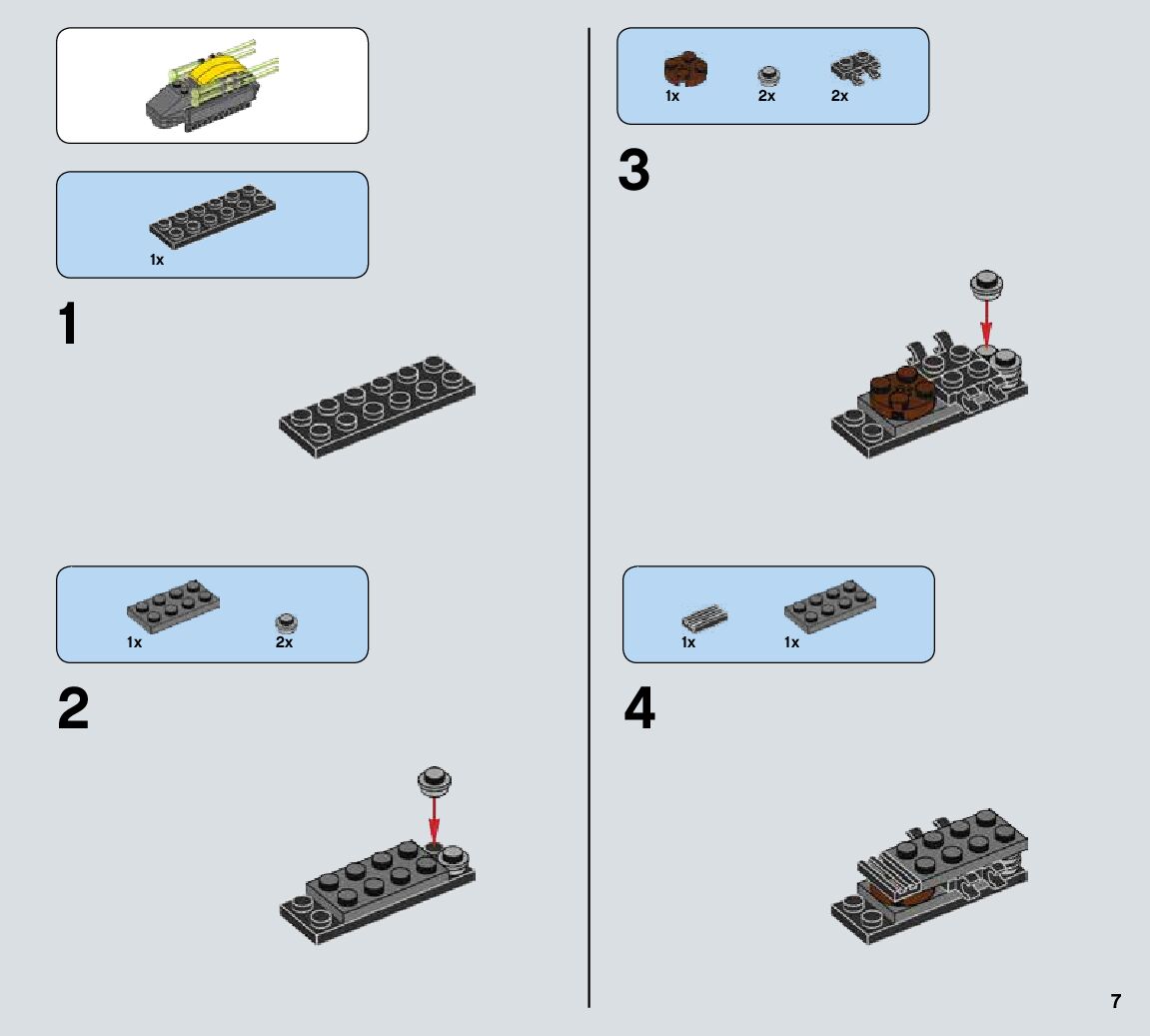 1x

1

1x 2x

2

1x 2x 2x

3

1x 1x

4

7