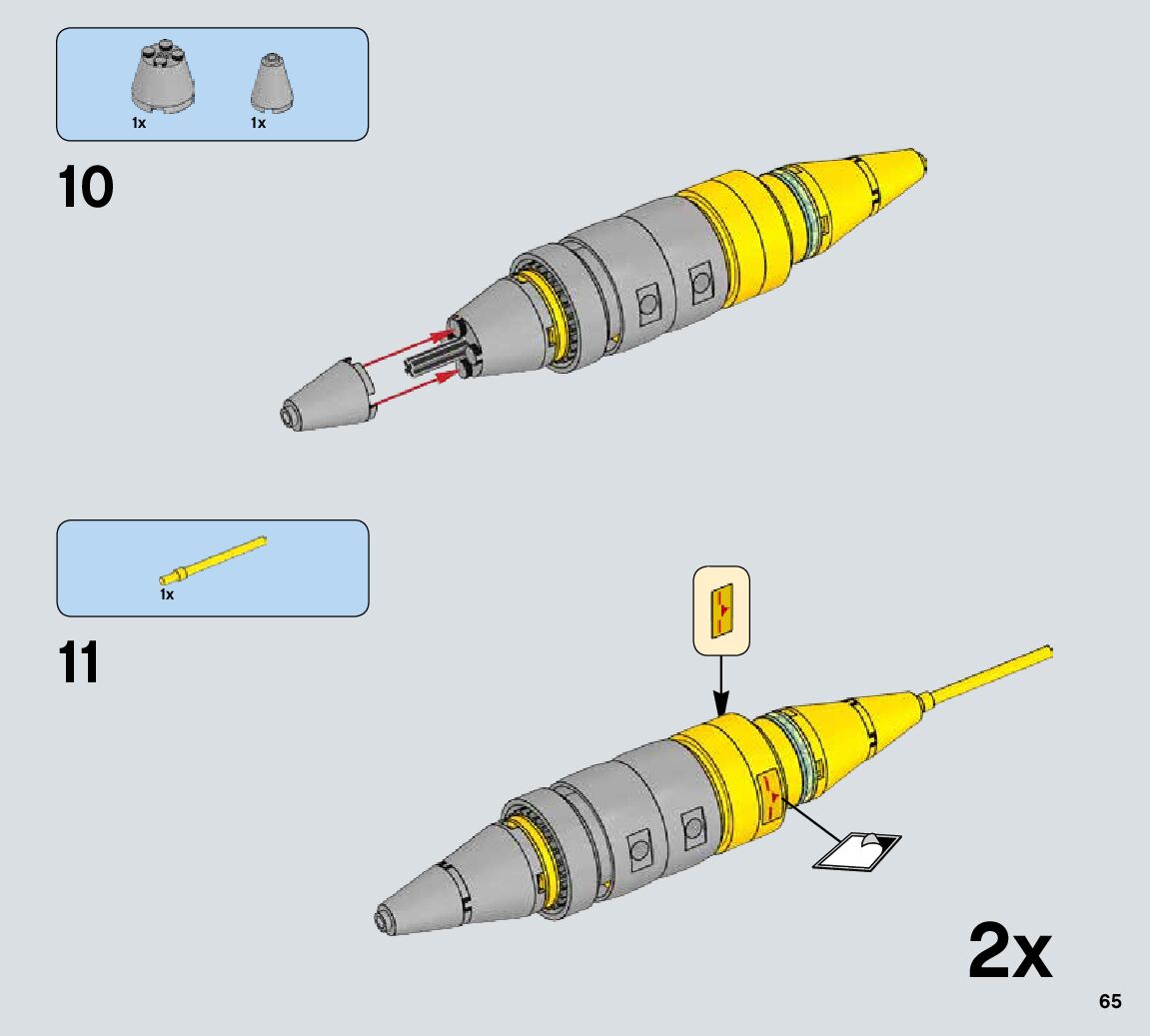 1x 1x

10

1x

11

2x

65