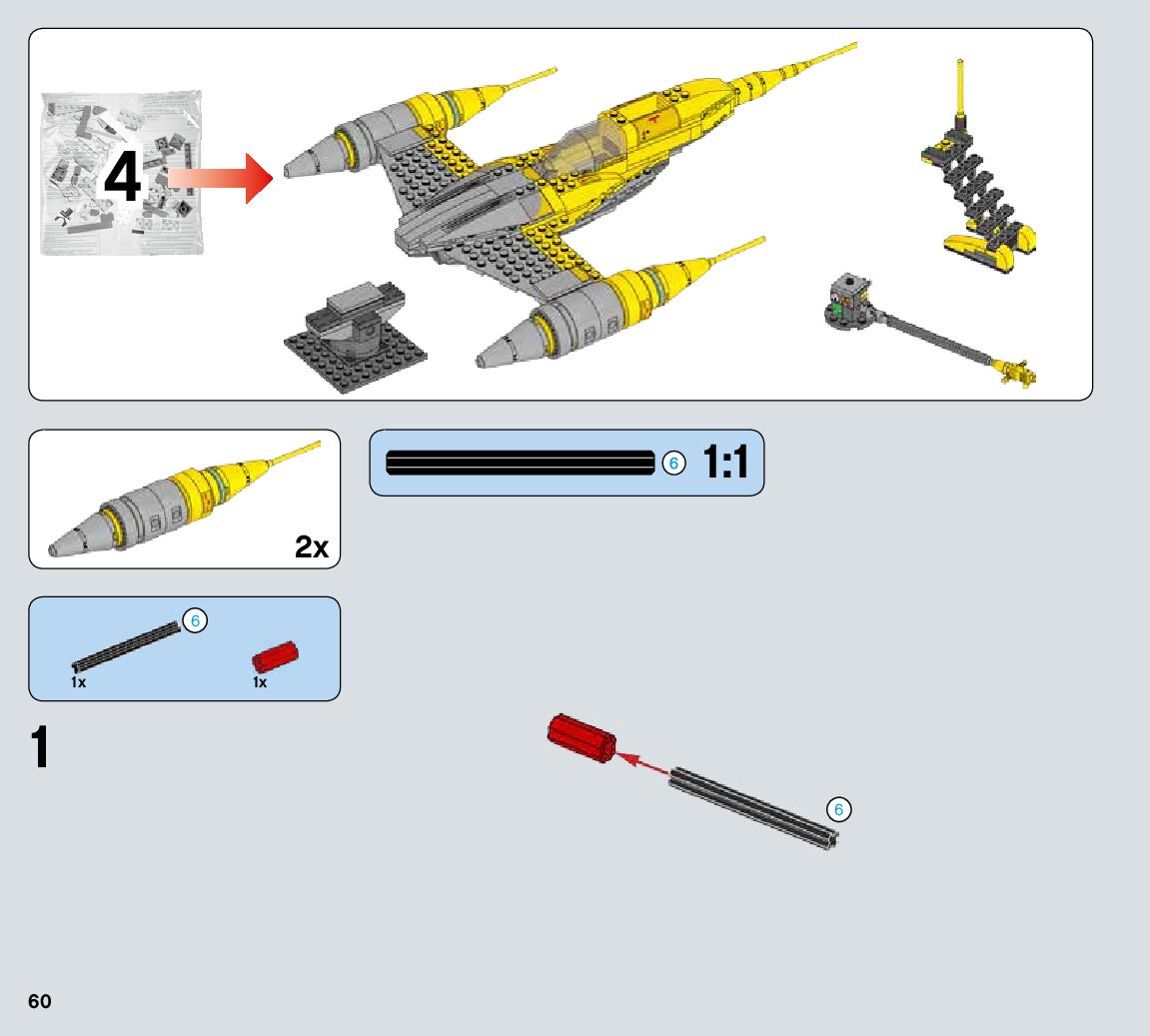 4

2x

6 1:1

6

1x 1x

1

6

60