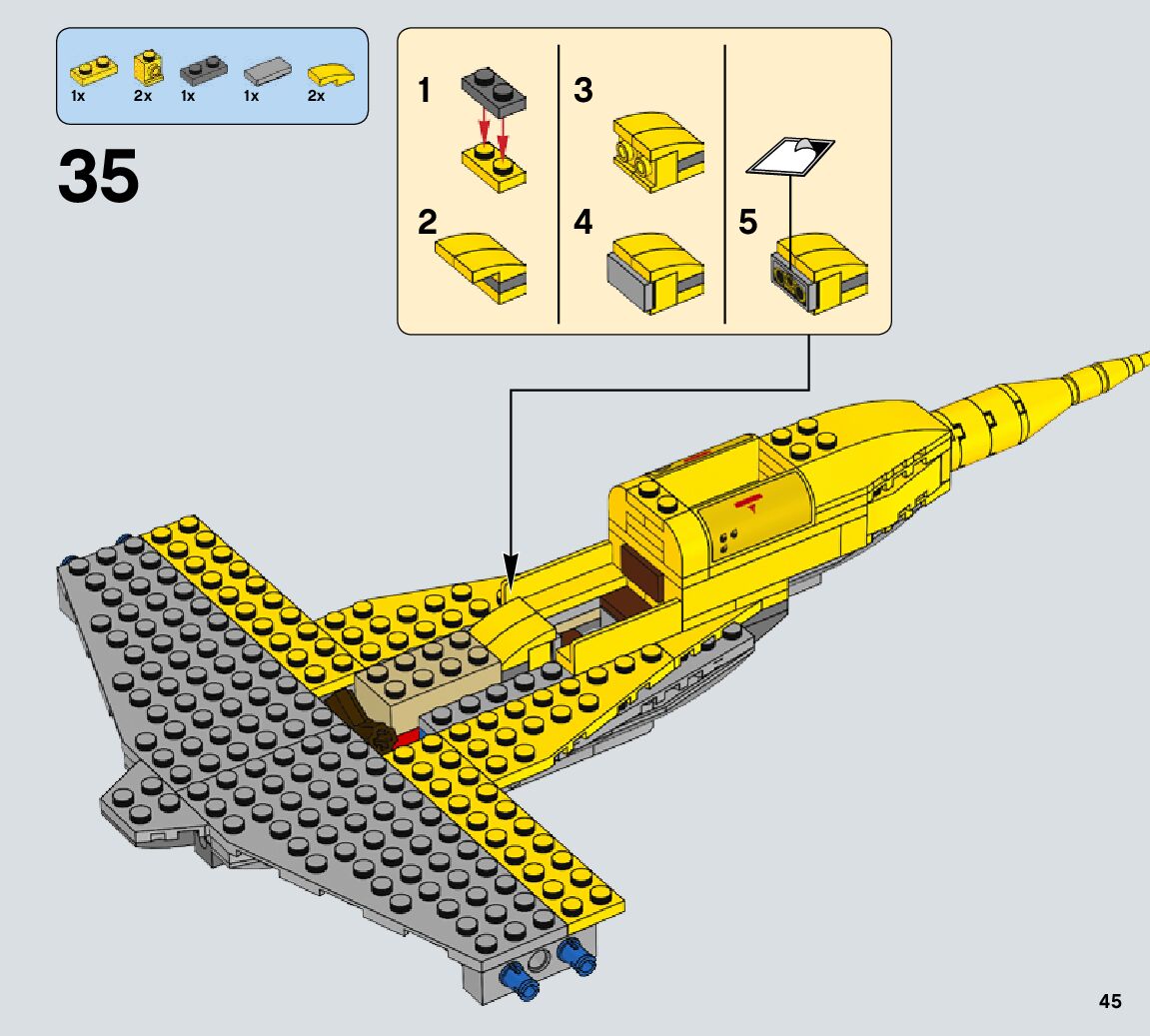 1x 2x 1x 1x 2x

35

1

2

3

4

5

45