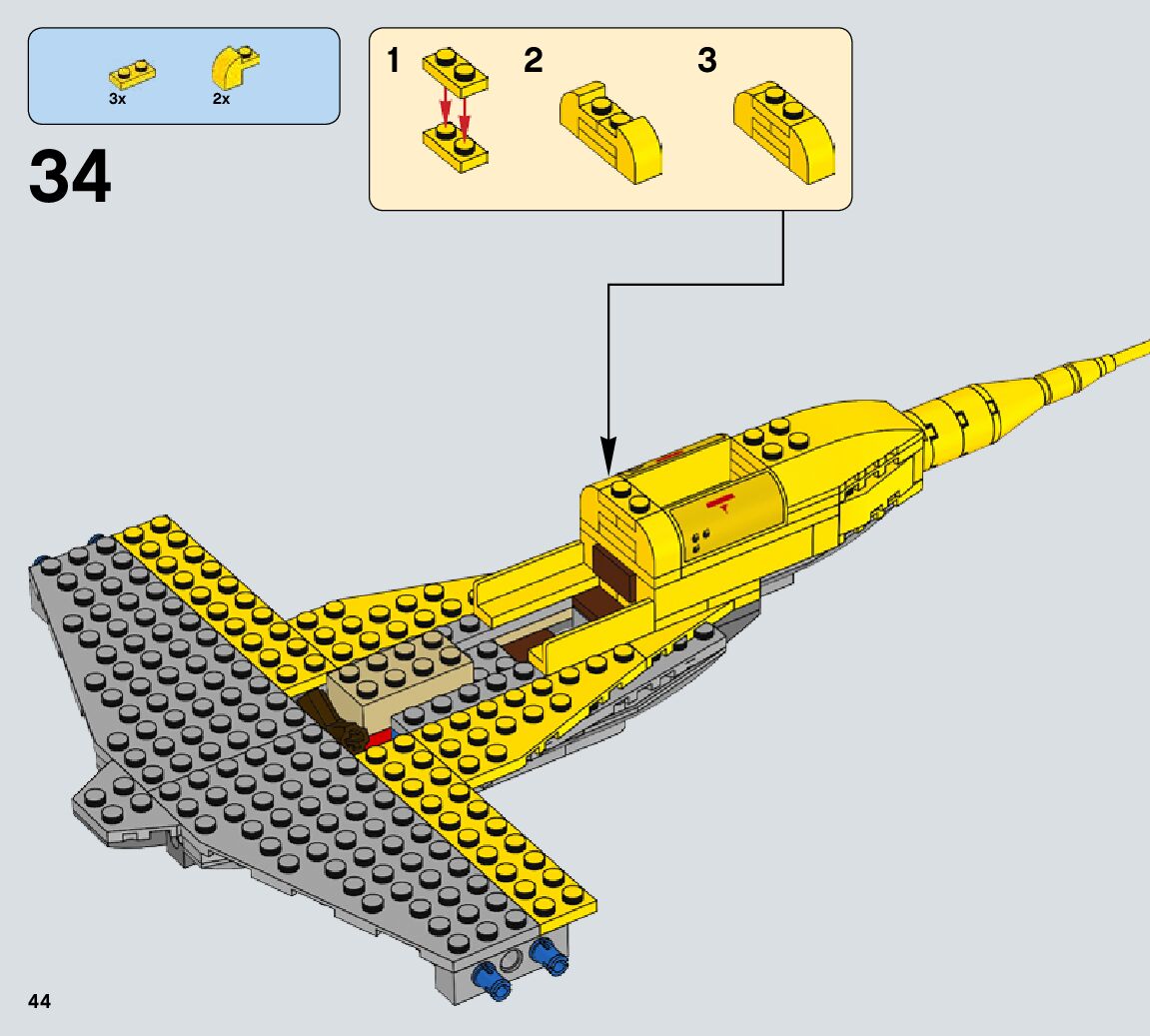 3x
2x

34

1
2
3

44