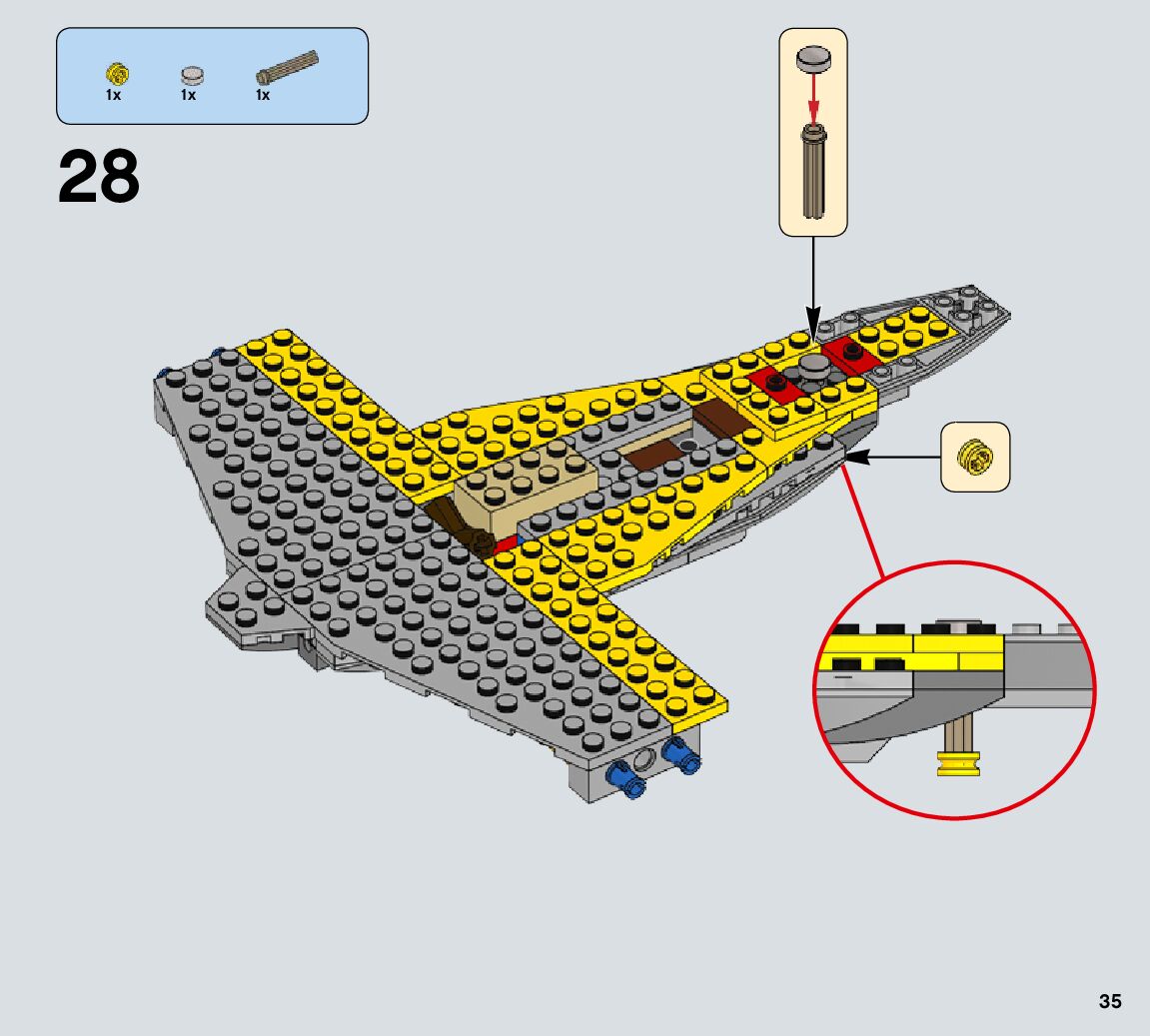 1x 1x 1x

28

35