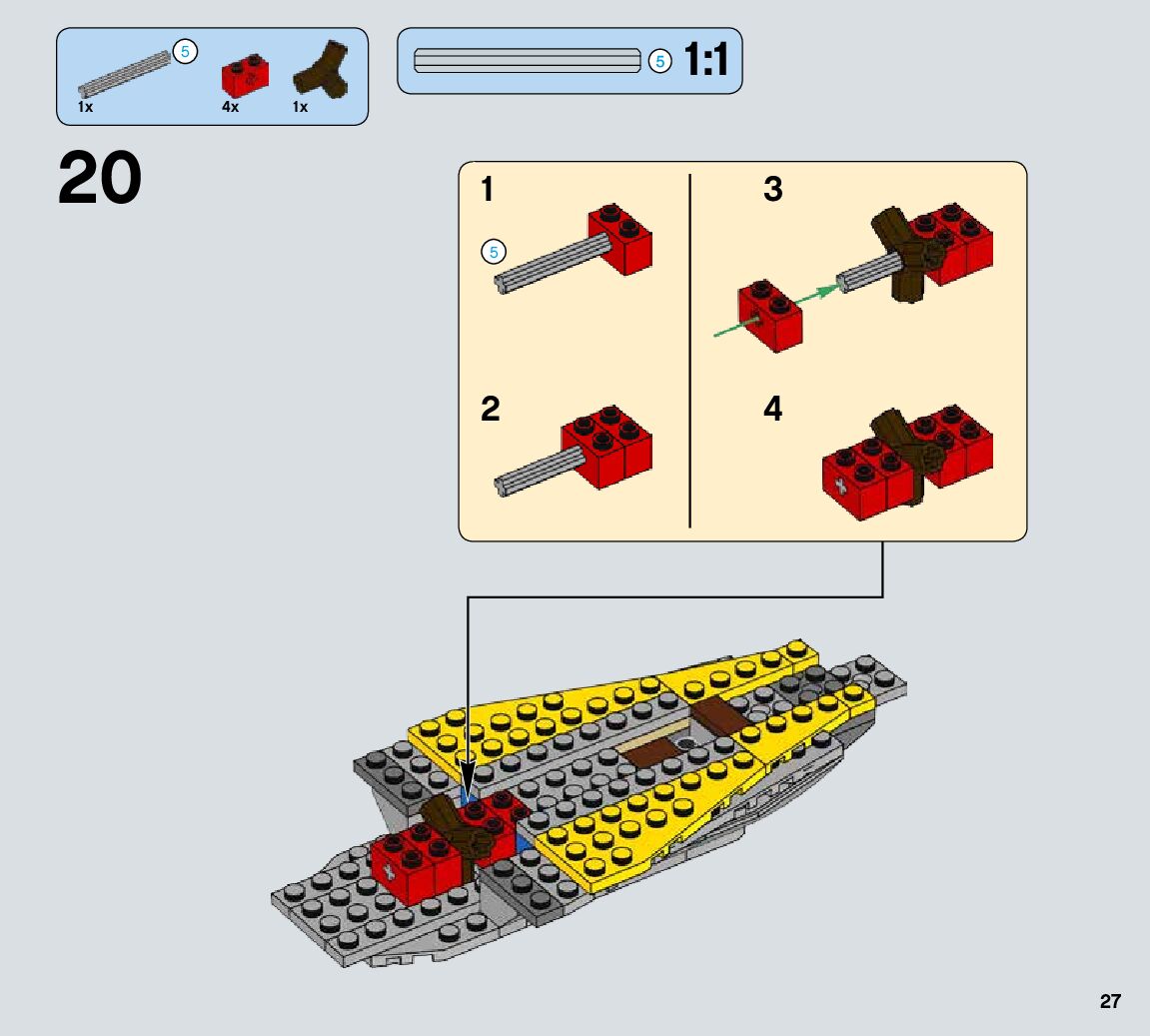 5
1x
4x
1x

5 1:1

20

1
5

2

3

4

27