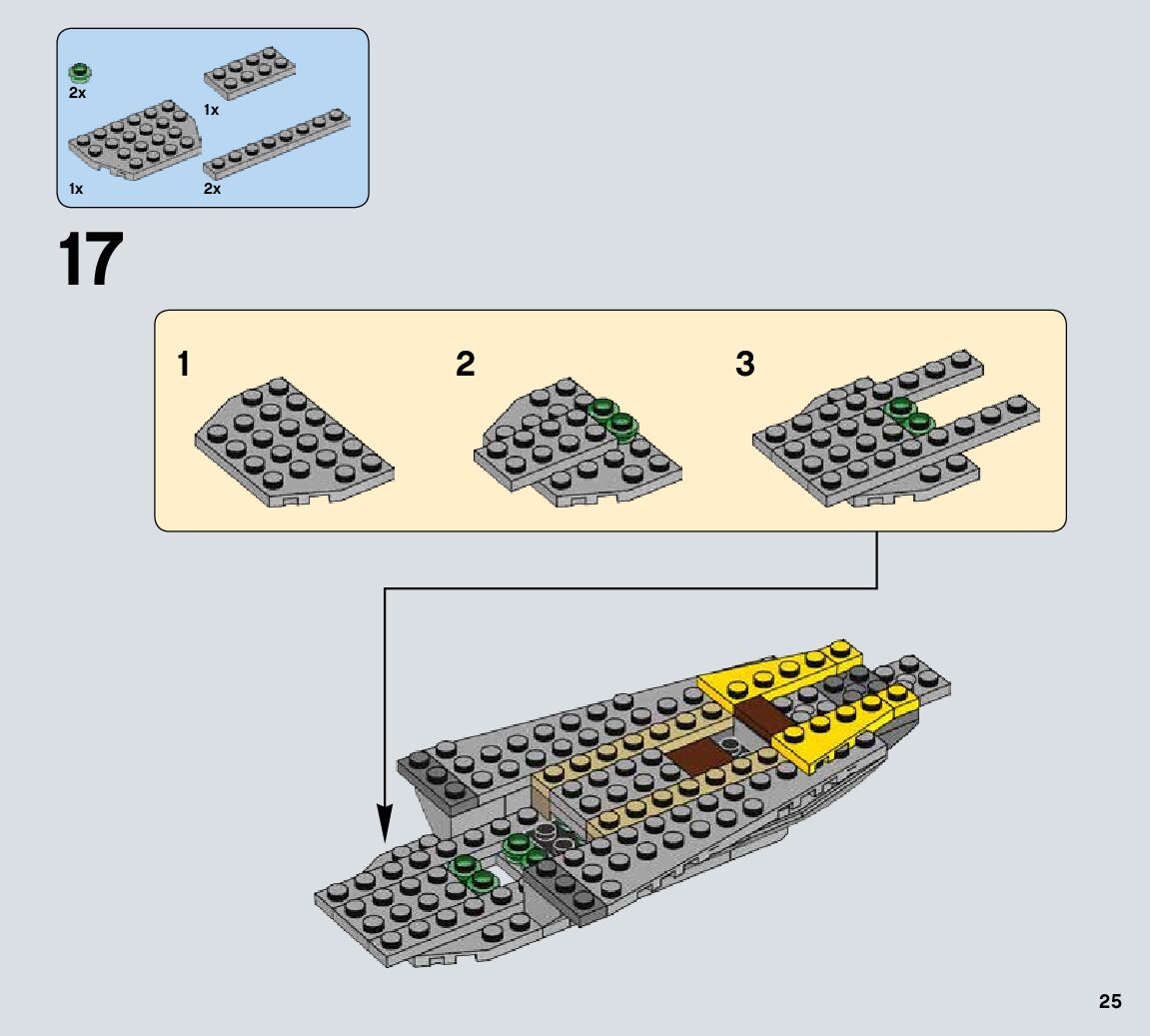 2x
1x
1x
2x

17

1
2
3

25