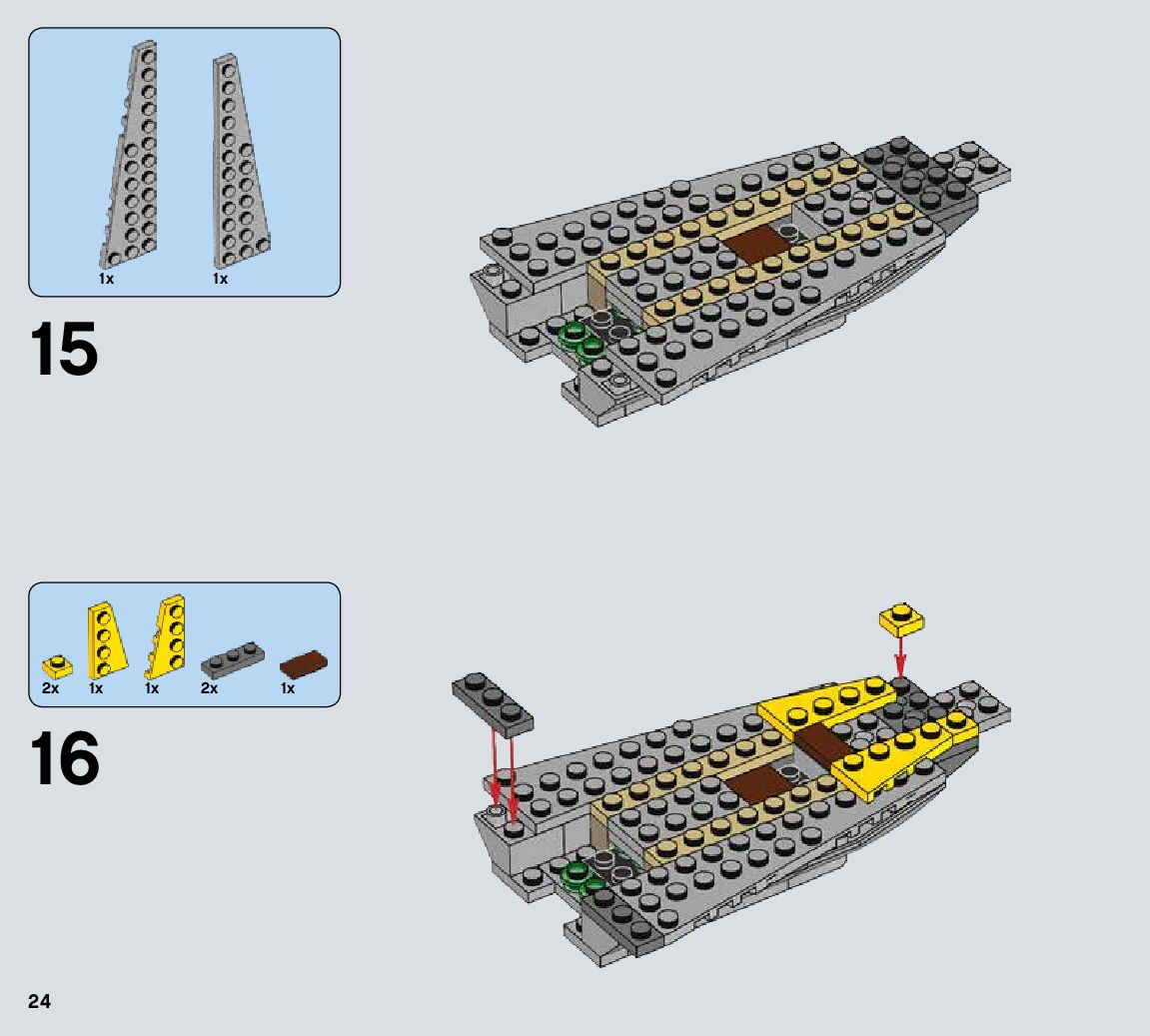 1x 1x

15

2x 1x 1x 2x 1x

16

24