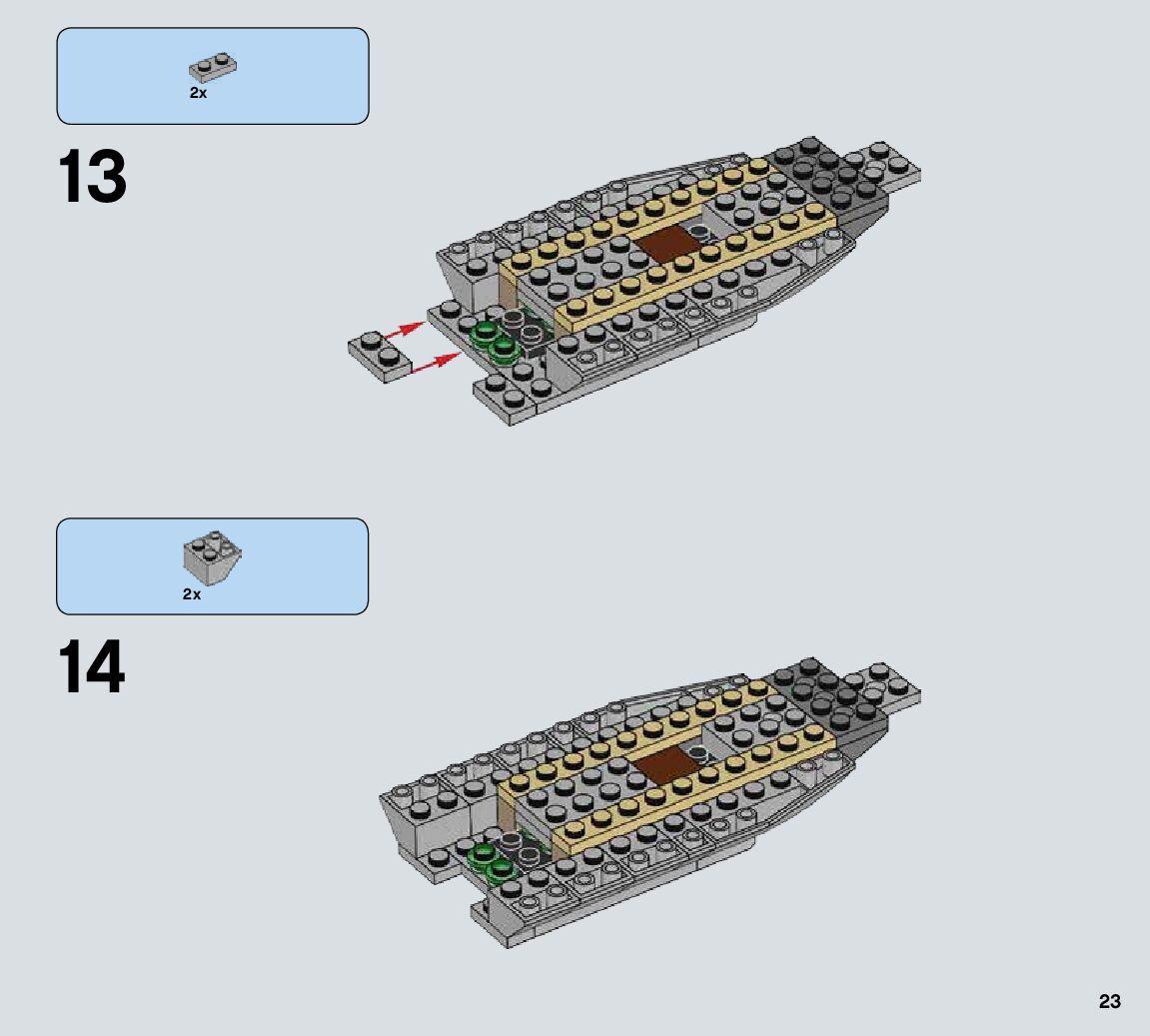 2x

13

2x

14

23