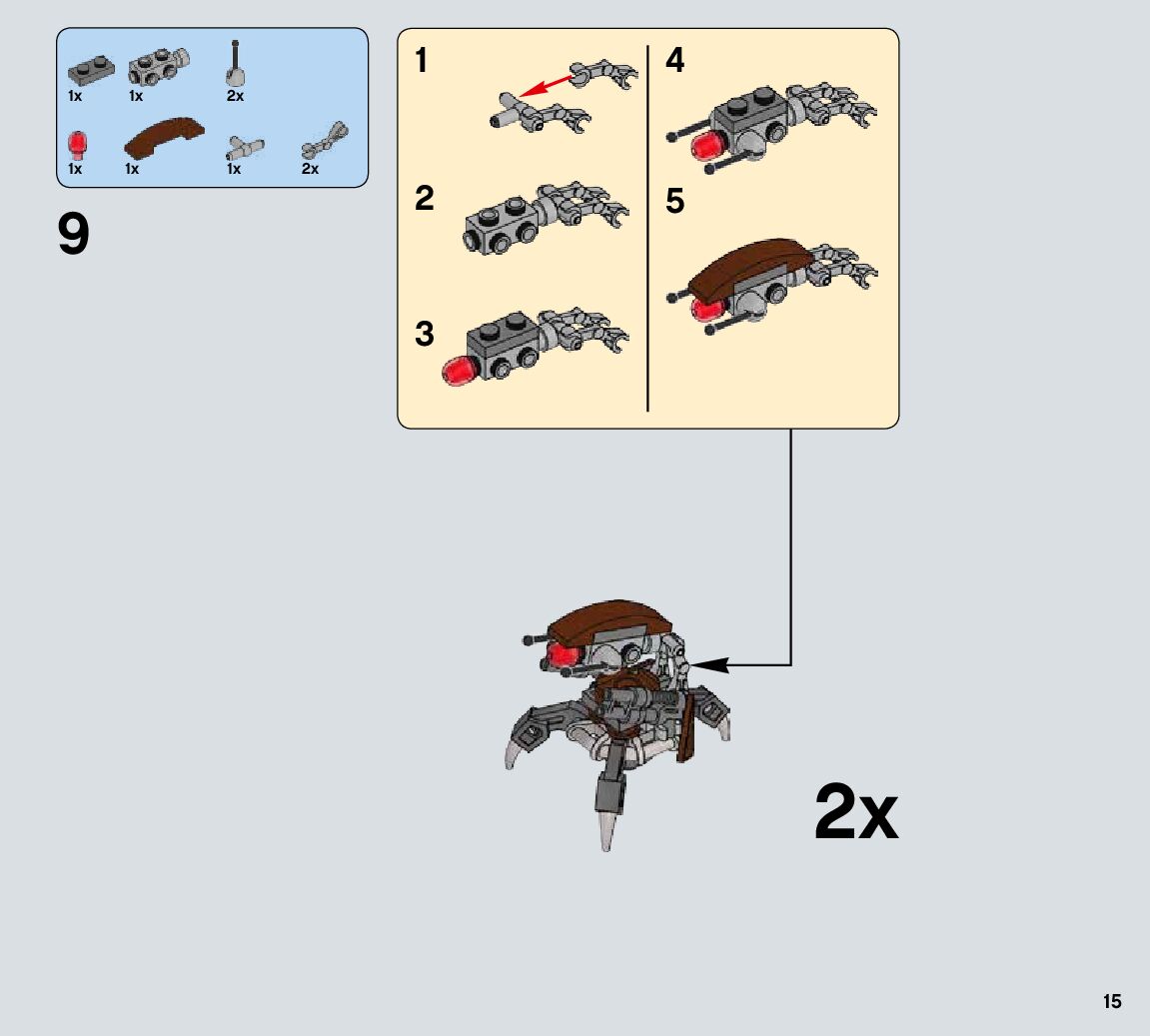 1x 1x 2x
1x 1x 1x 2x

9

1

2

3

4

5

2x

15