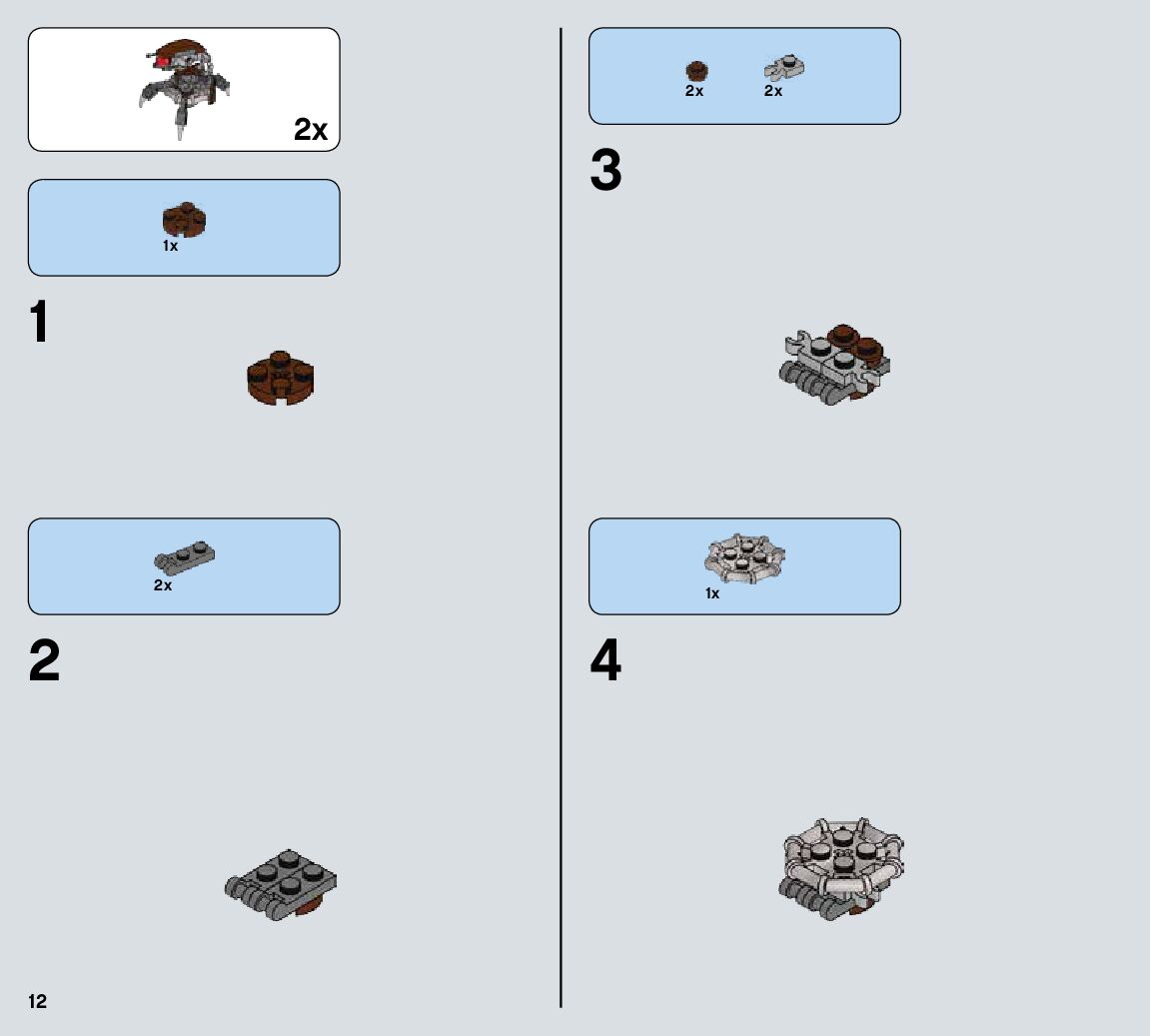 2x

1x

1

2x

2

12

2x 2x

3

1x

4