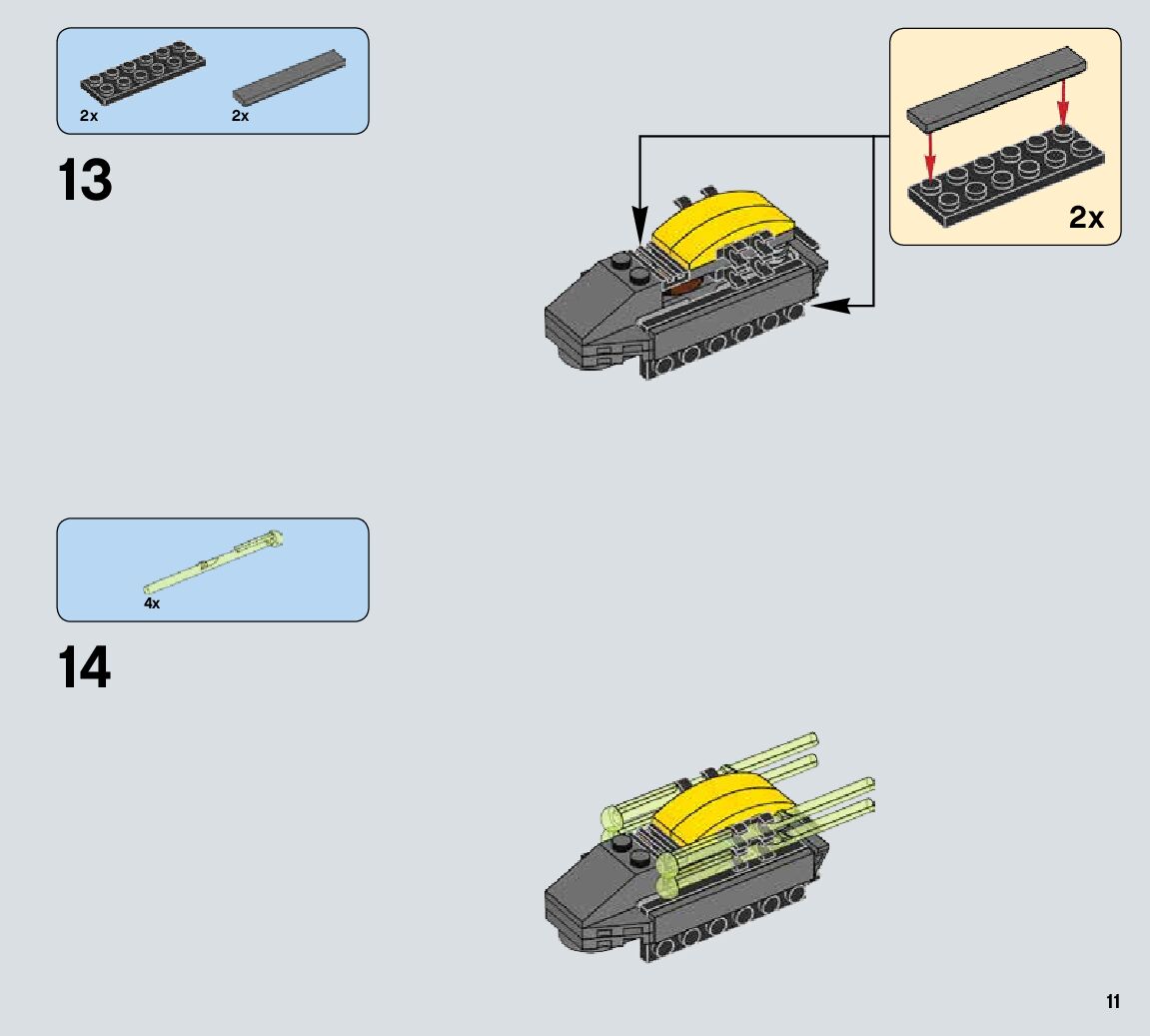 2x

2x

13

2x

4x

14

11