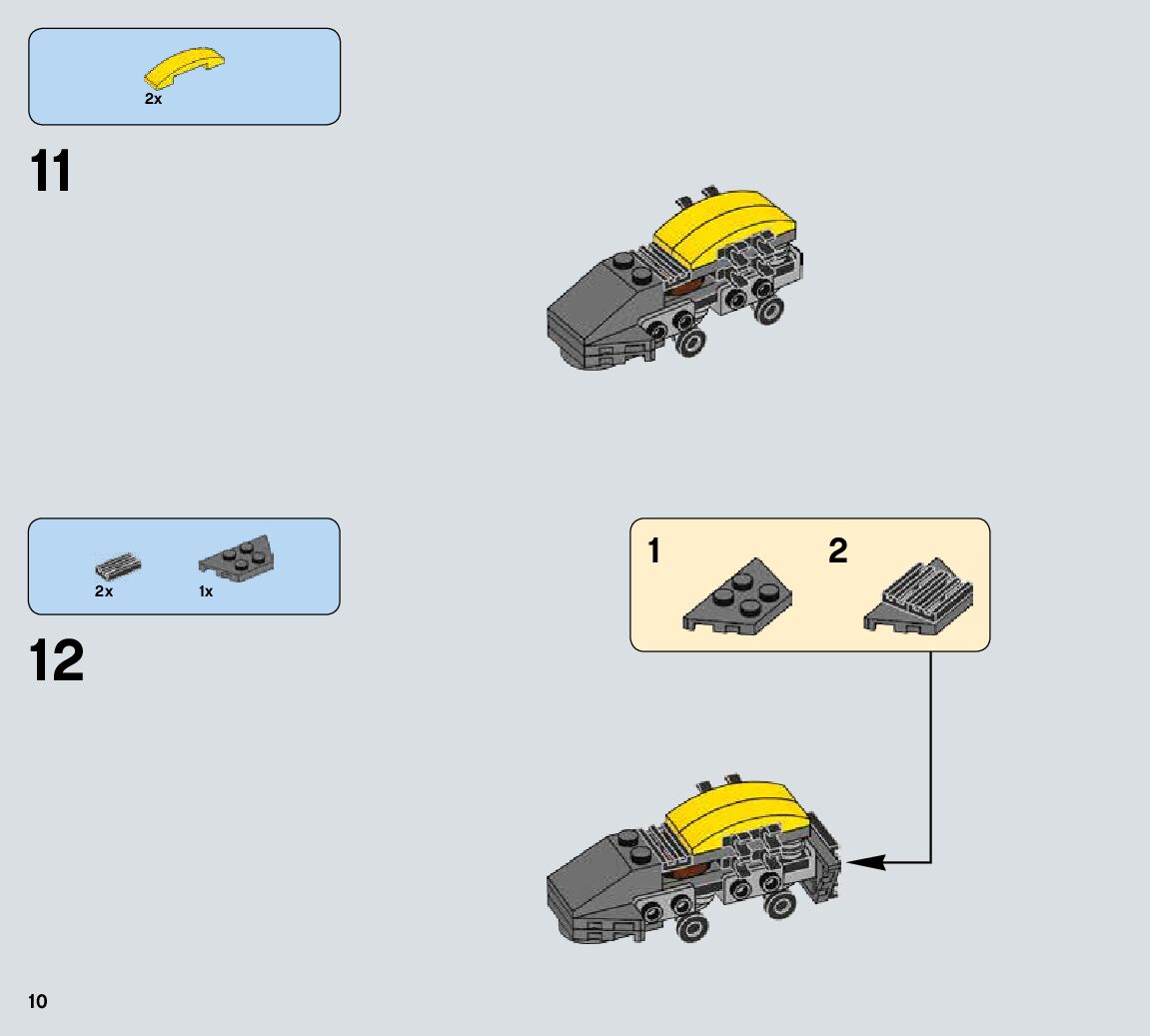 2x

11

2x

1x

12

1

2

10