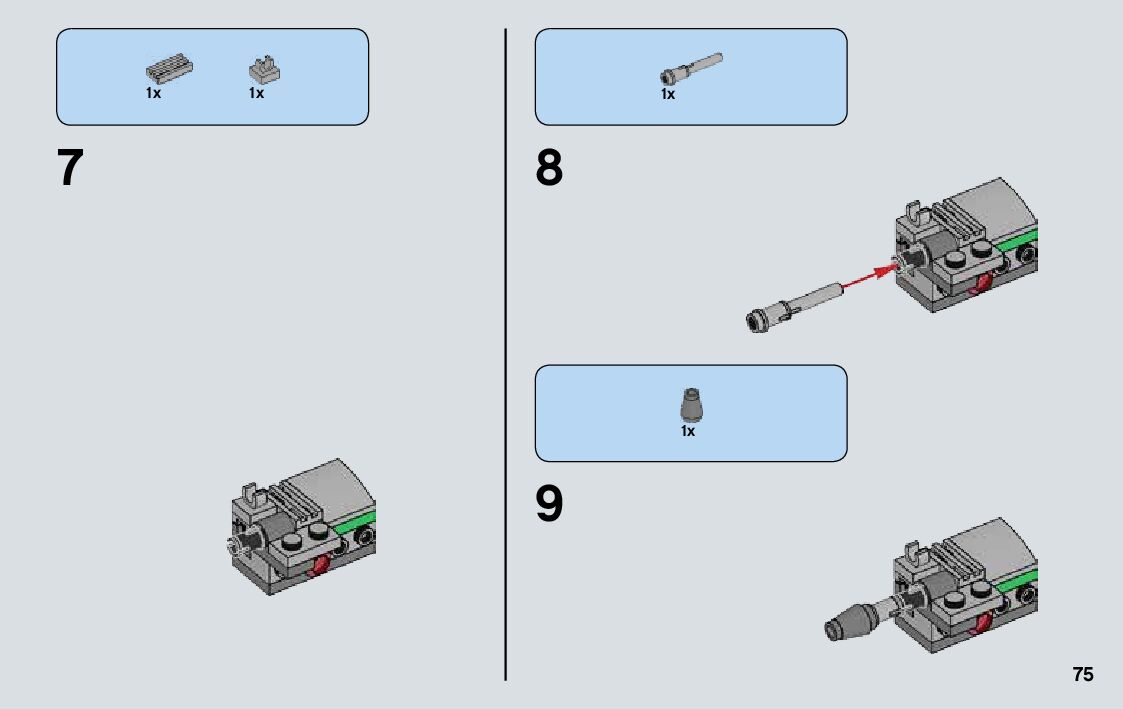 1x 1x

7

1x

8

1x

9

75