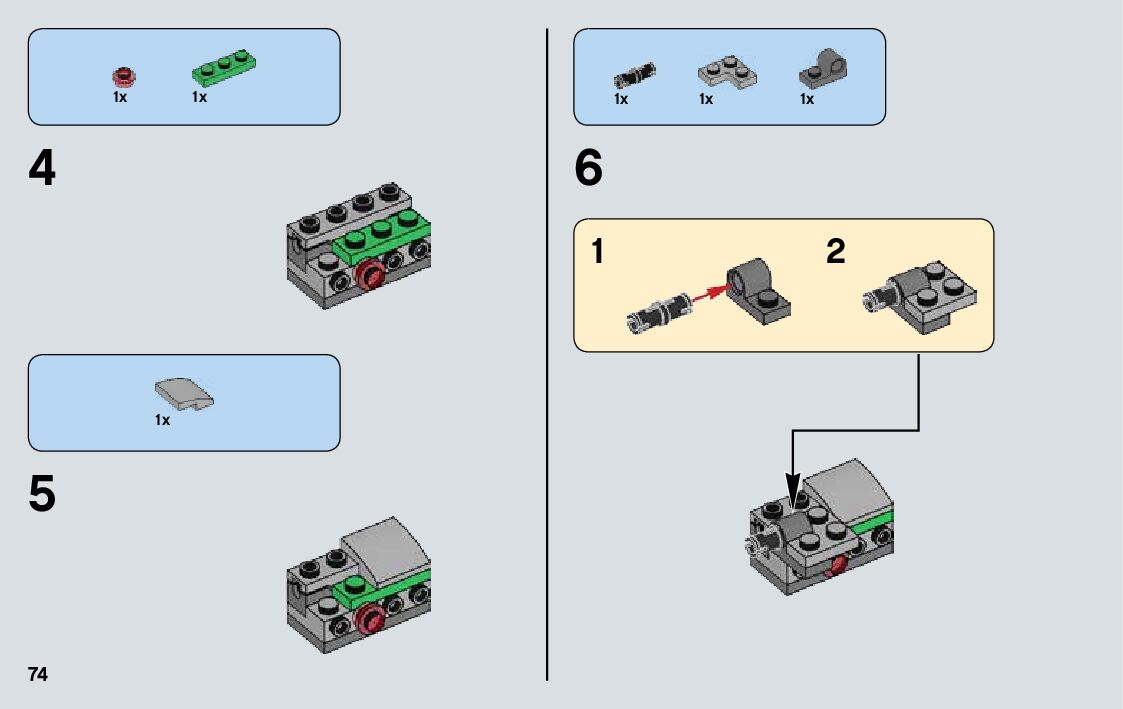 1x 1x

4

1x

5

74

1x 1x 1x

6

1

2