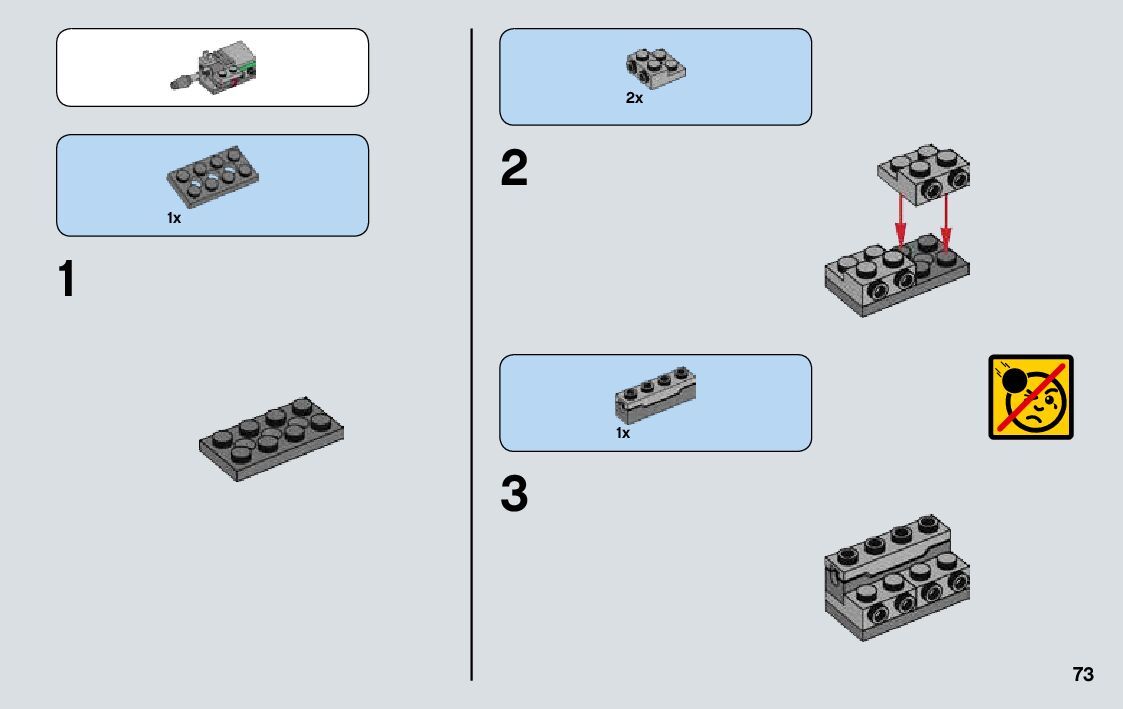 1x

1

2x

2

1x

3

73