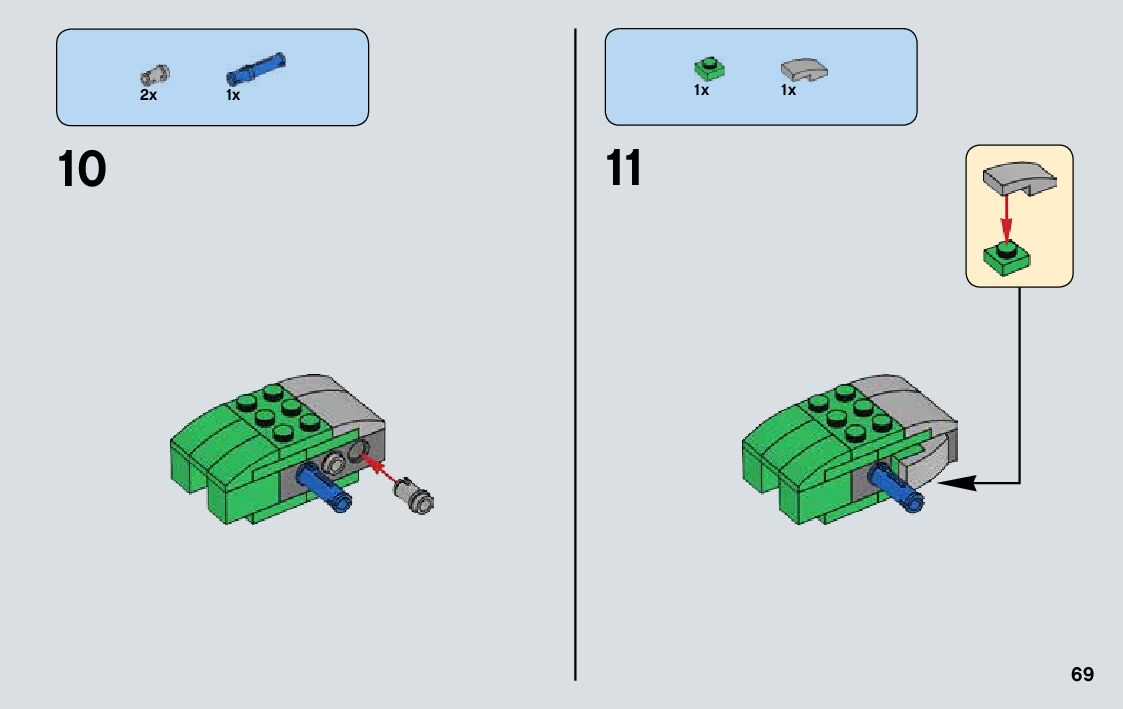 2x 1x

10

1x 1x

11

69