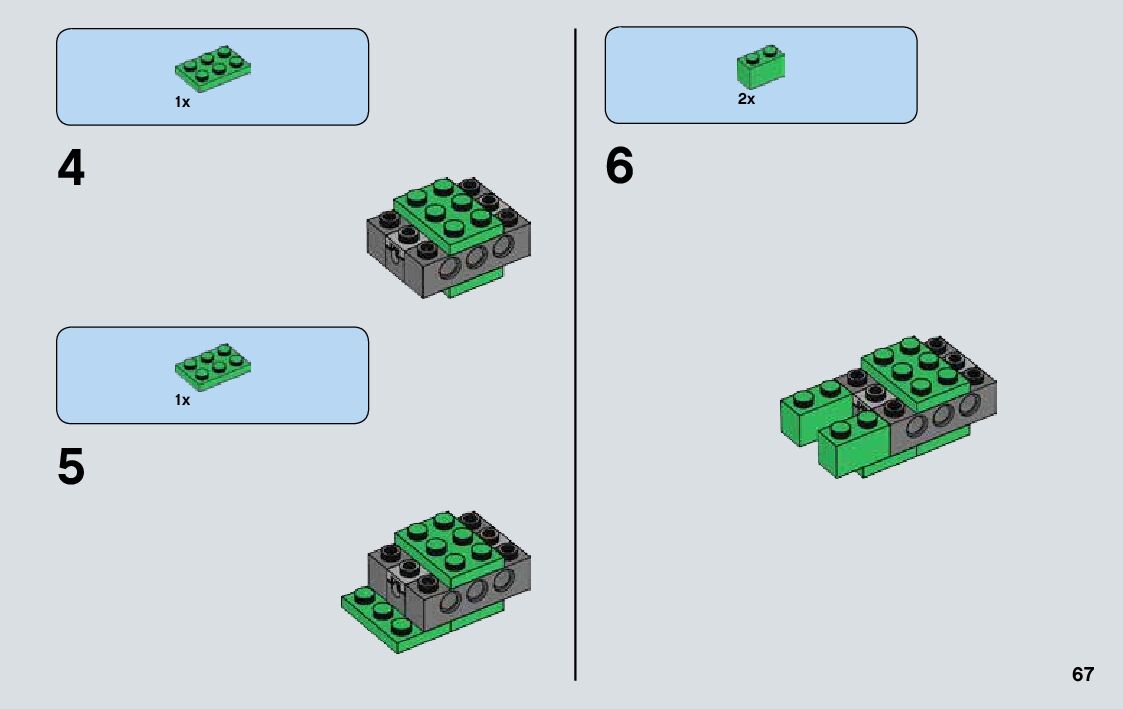 1x

4

1x

5

2x

6

67