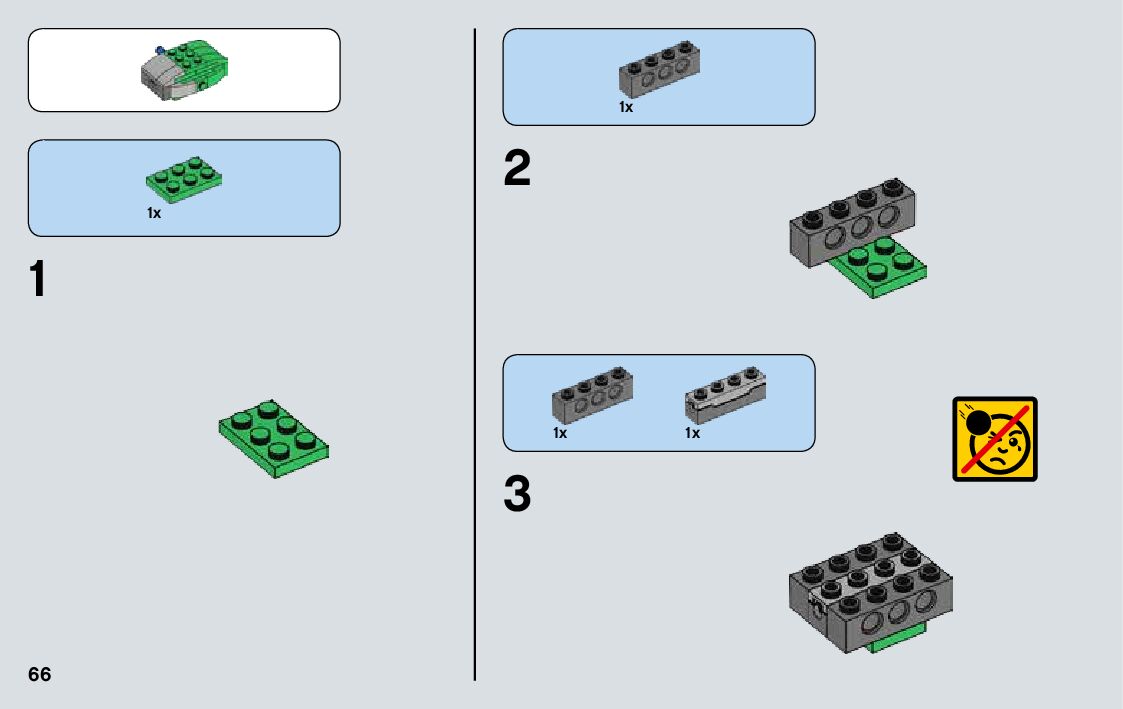 1x

1

66

1x

2

1x

1x

3