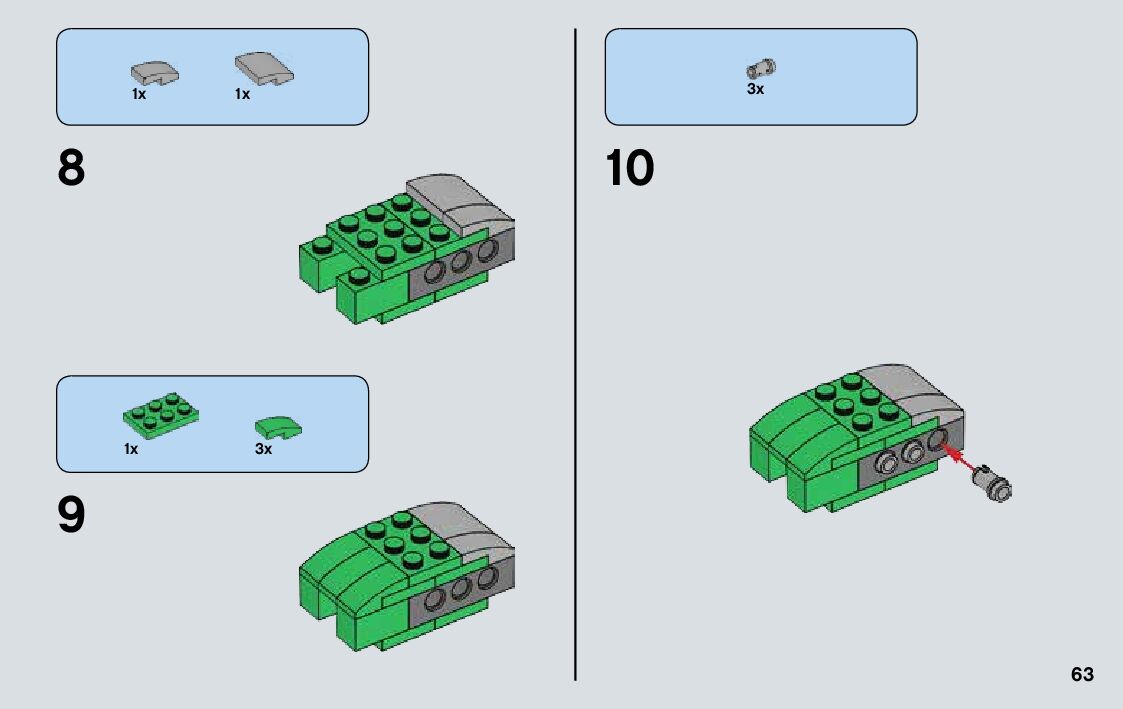 1x 1x

8

1x 3x

9

3x

10

63