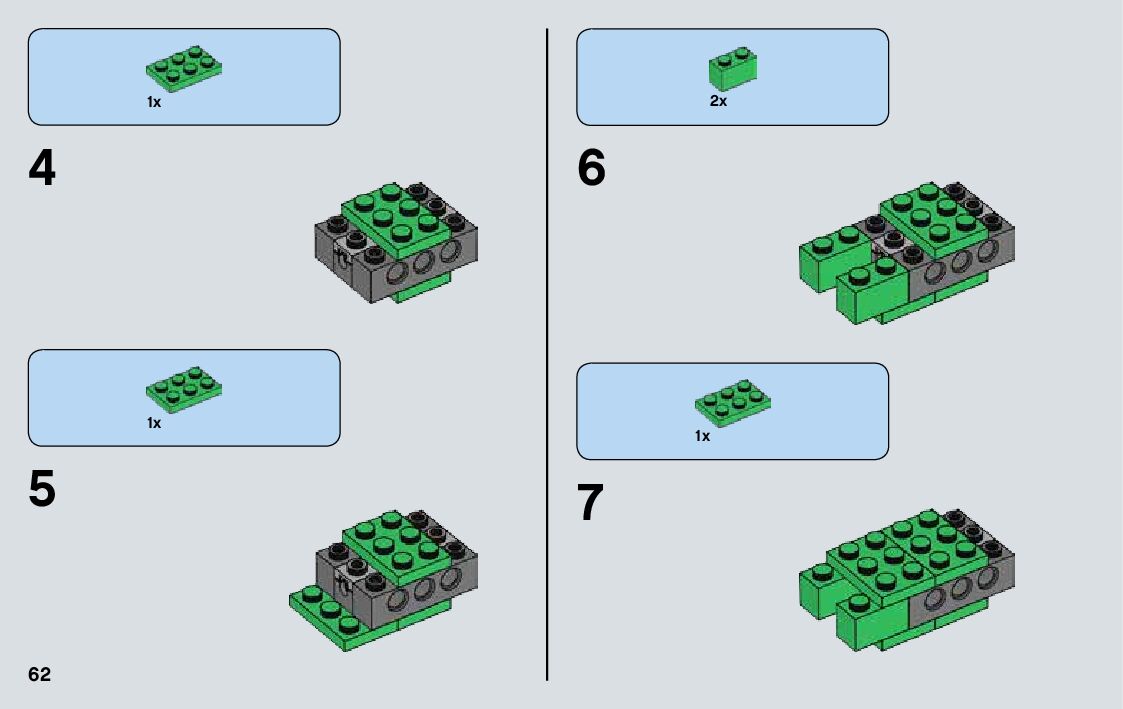 1x

4

1x

5

62

2x

6

1x

7