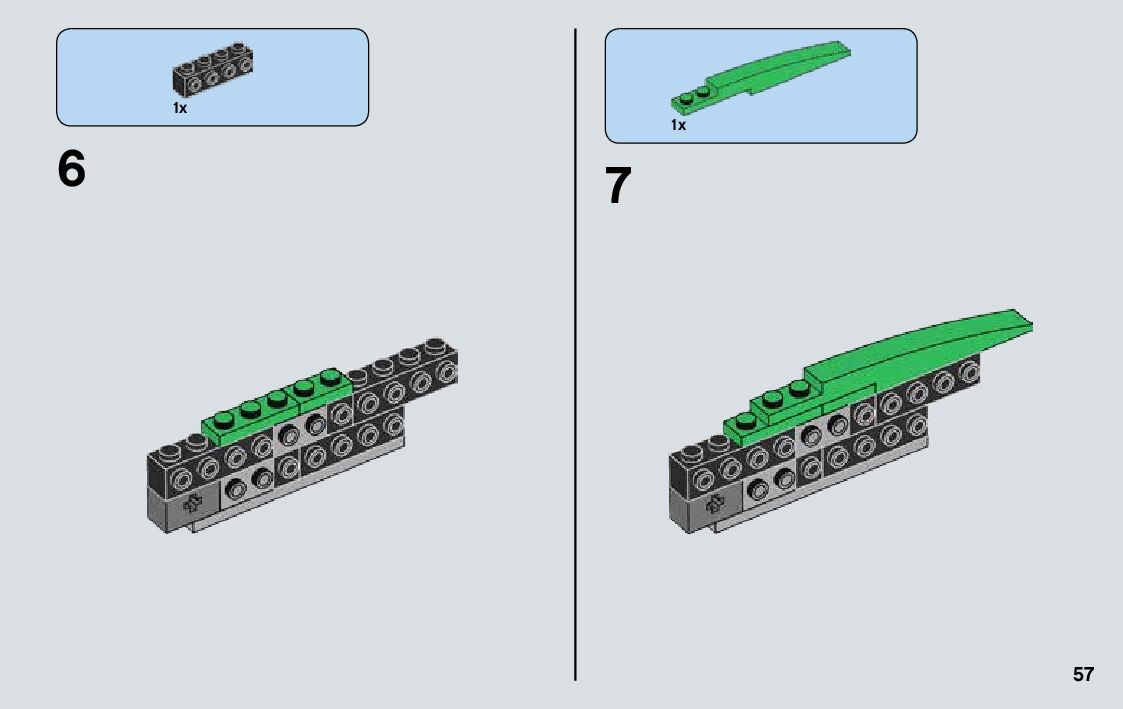 1x

6

1x

7

57