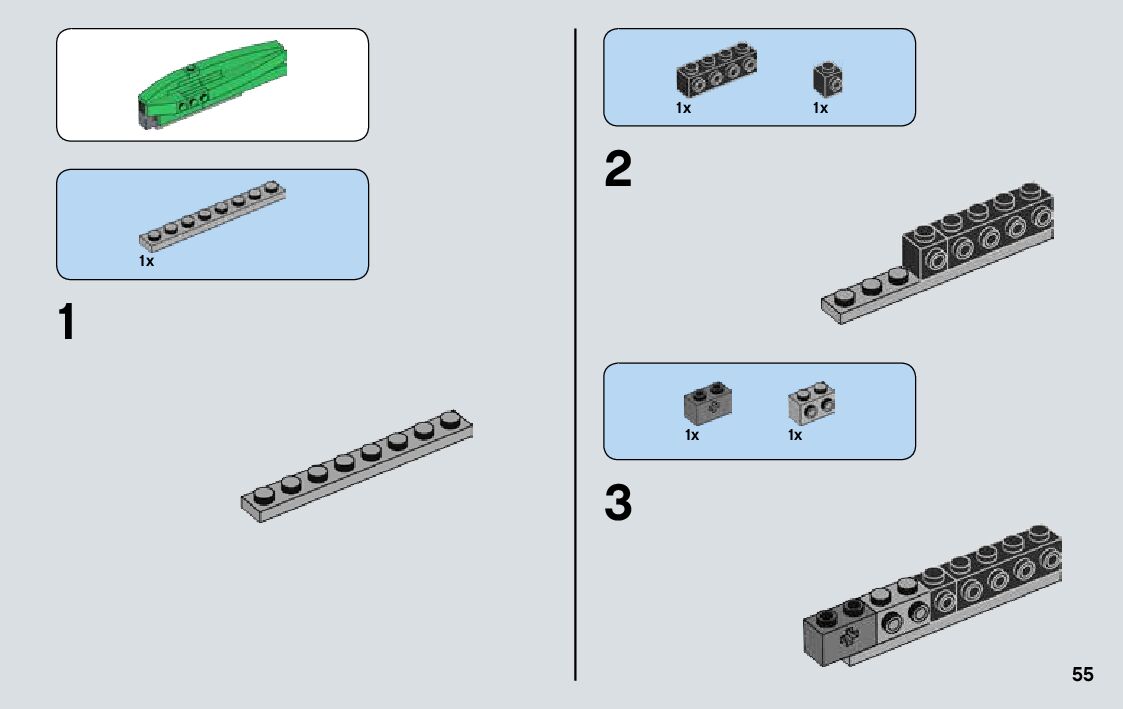 1x

1

1x

1x

2

1x

1x

3

55