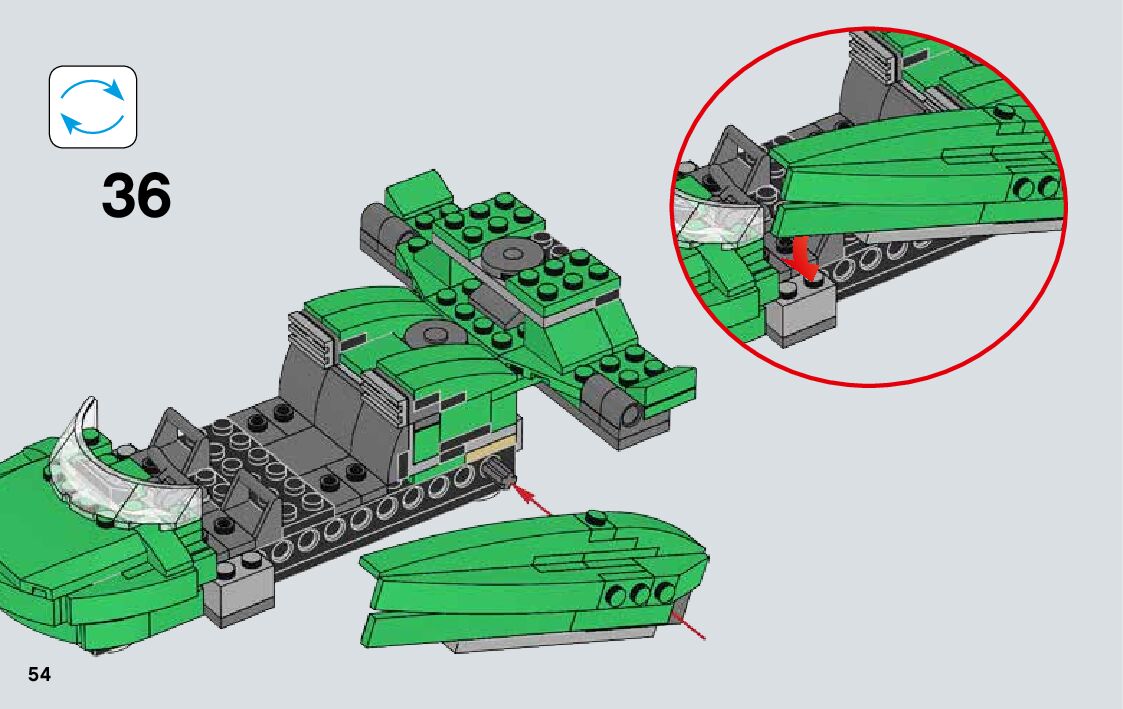 36

54