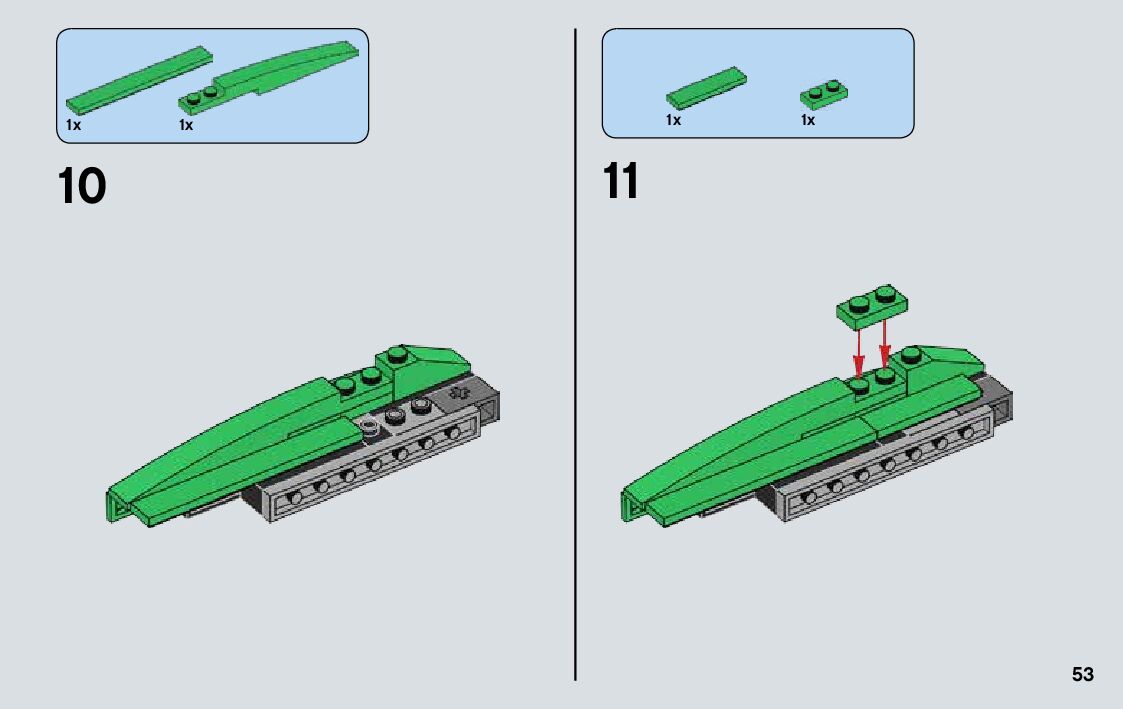 1x 1x

10

1x 1x

11

53