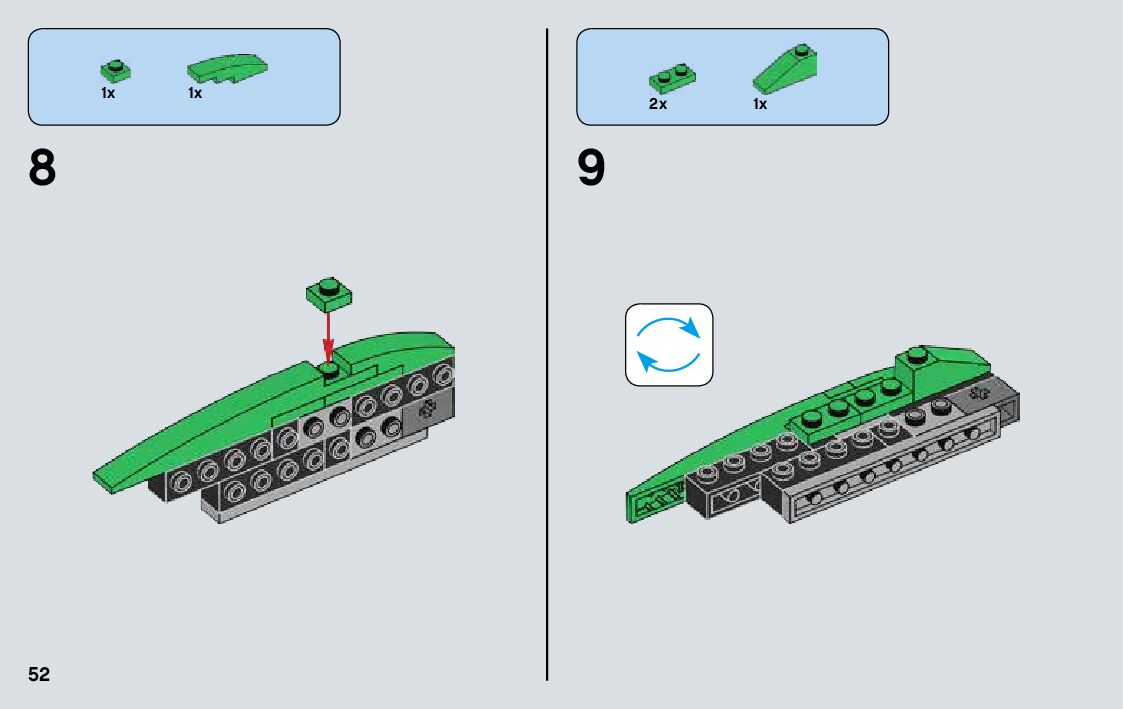 1x 1x

8

2x 1x

9

52