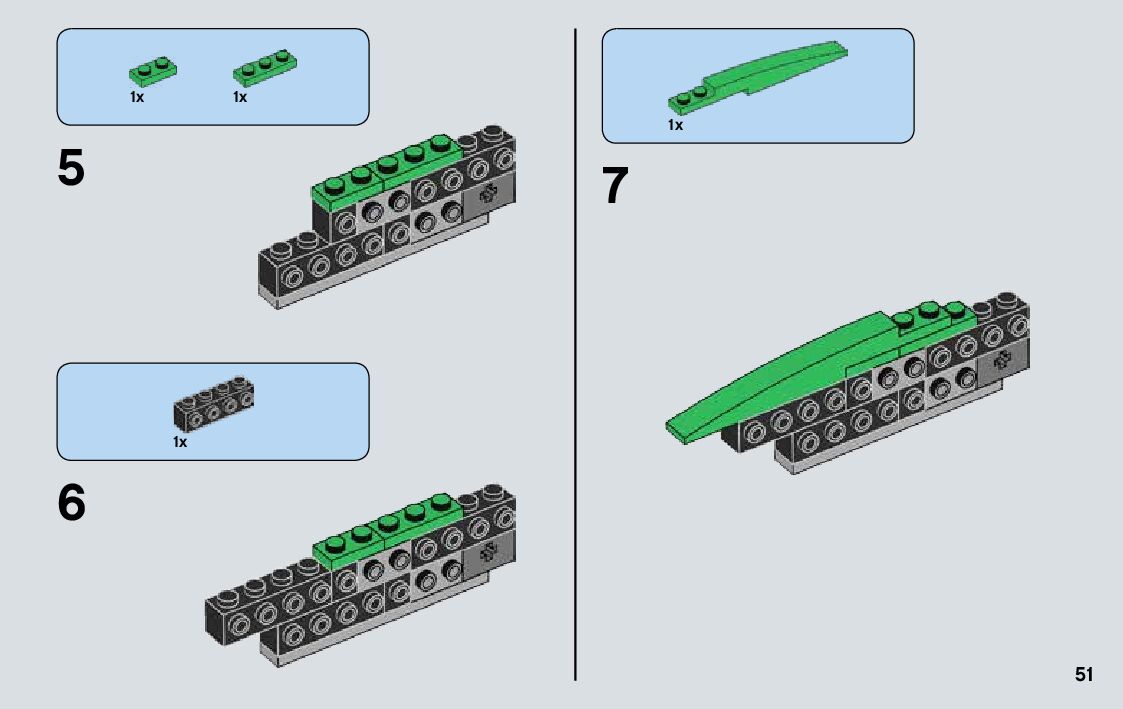 1x 1x

5

1x

6

1x

7

51