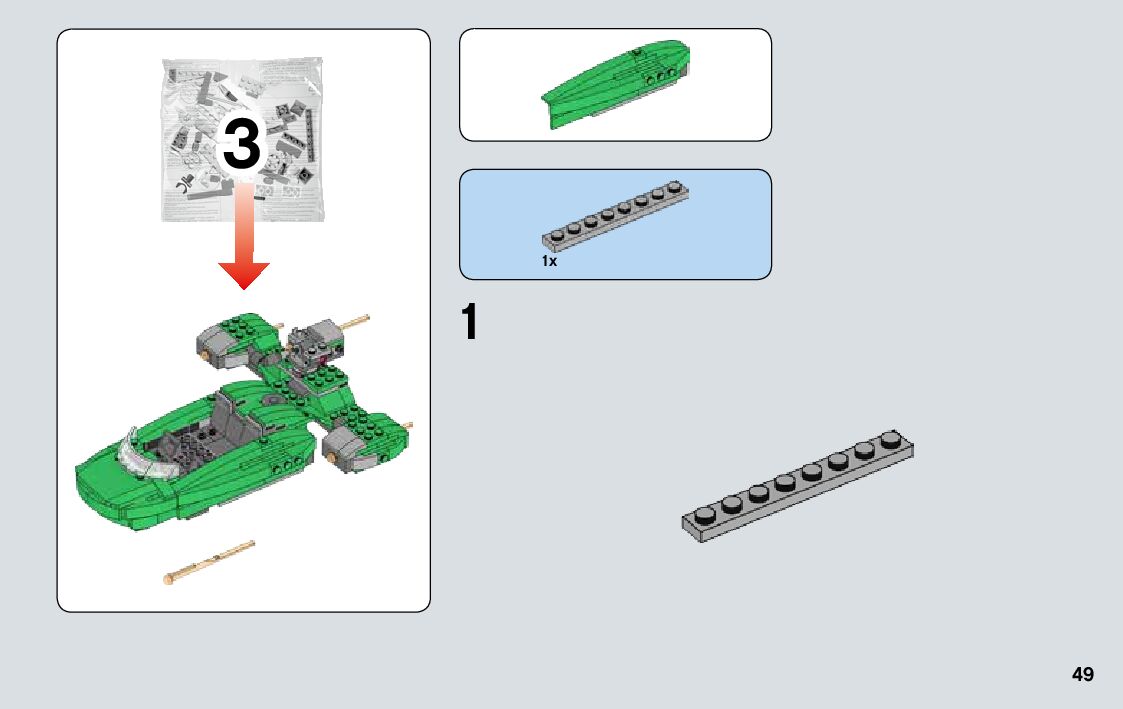 3

1x

1

49