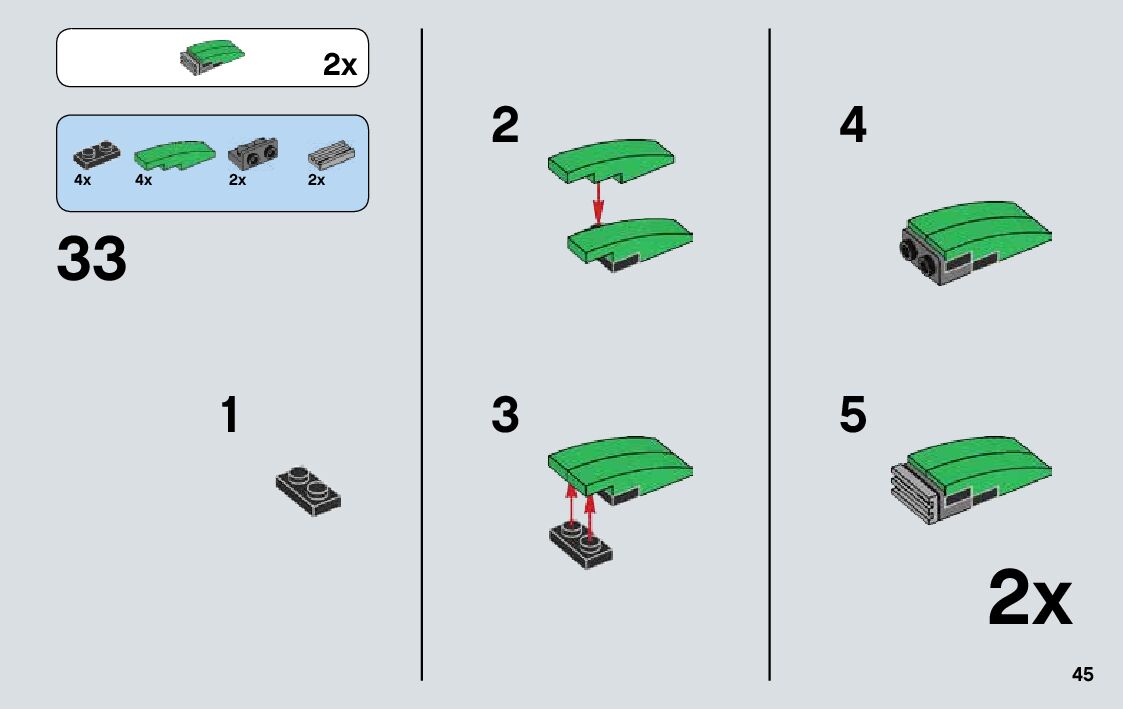 2x

4x 4x 2x 2x

33

1

2

3

4

5

2x

45