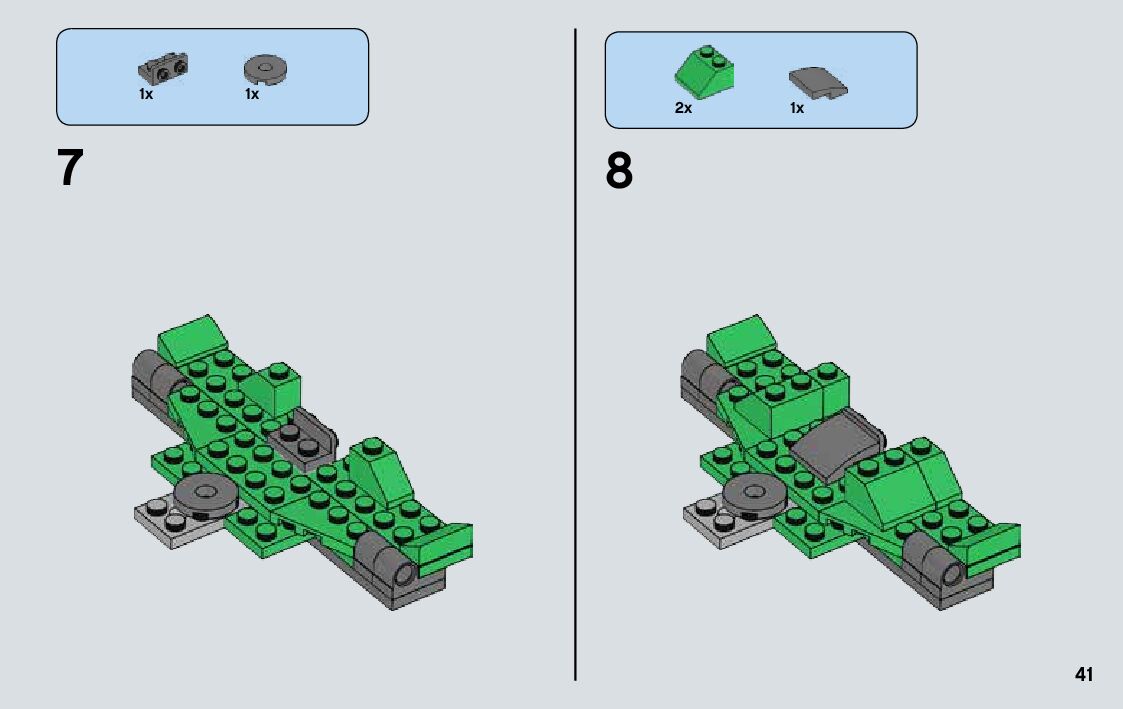 1x 1x

7

2x 1x

8

41