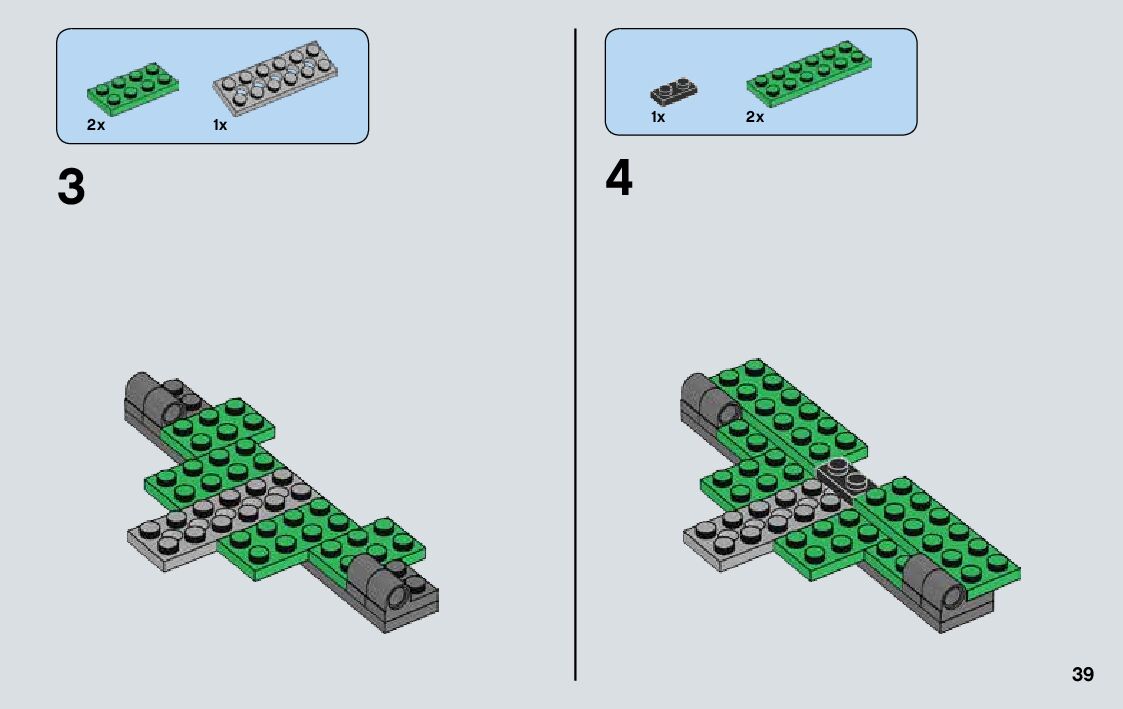 2x 1x

3

1x 2x

4

39