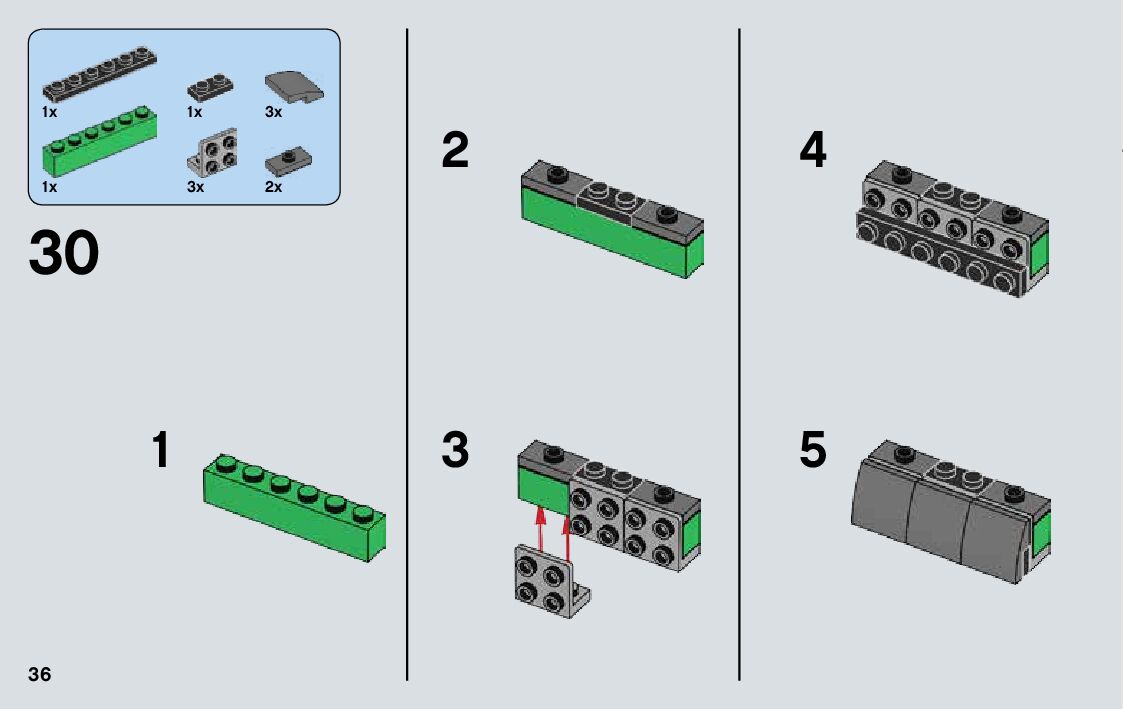 1x
1x
3x
1x
3x
2x

30

1

2

3

4

5

36