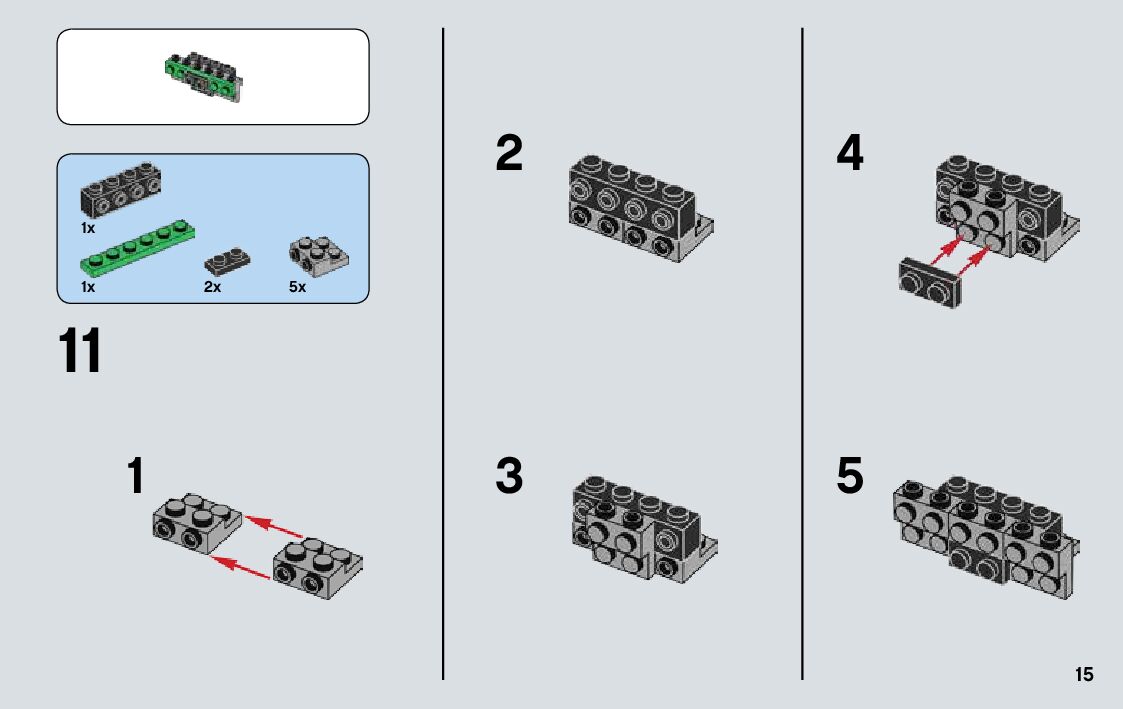 1x

1x

2x

5x

11

1

2

3

4

5

15