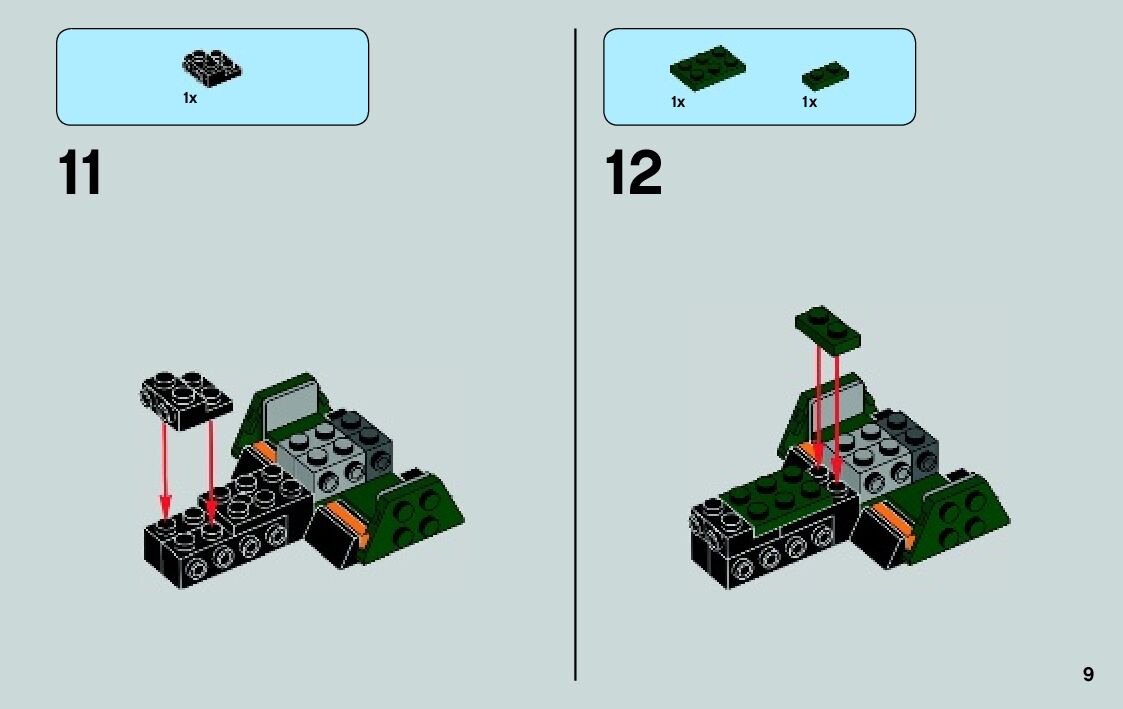 1x

11

1x

1x

12

9