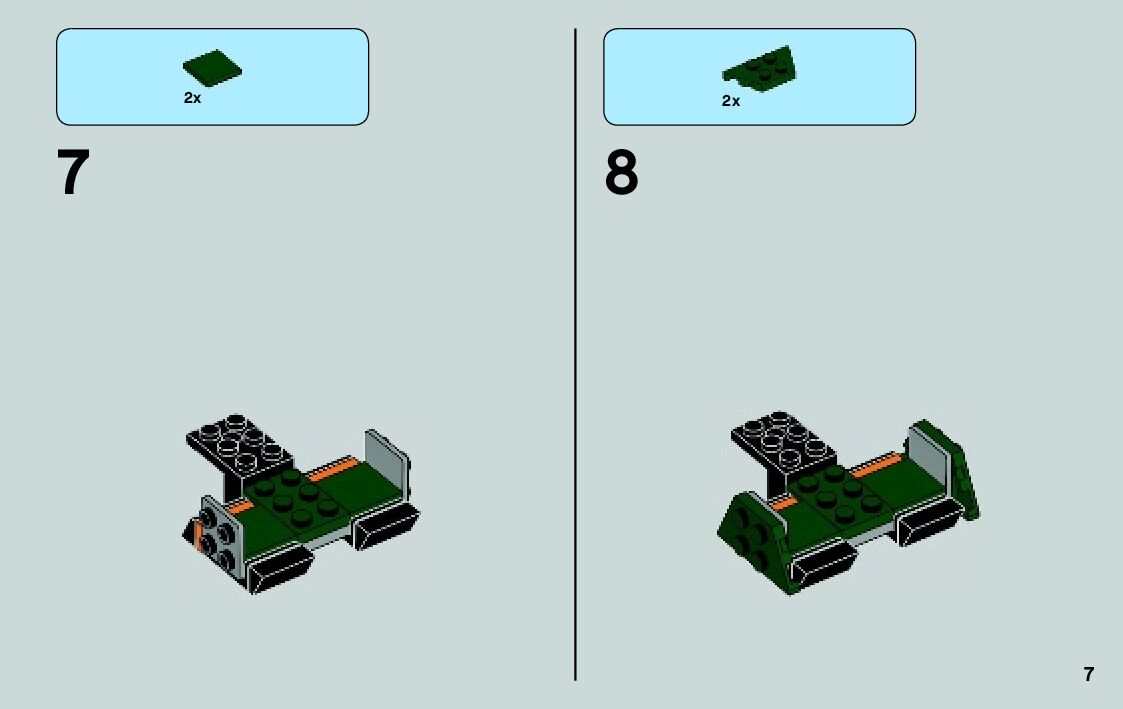 2x

7

2x

8

7