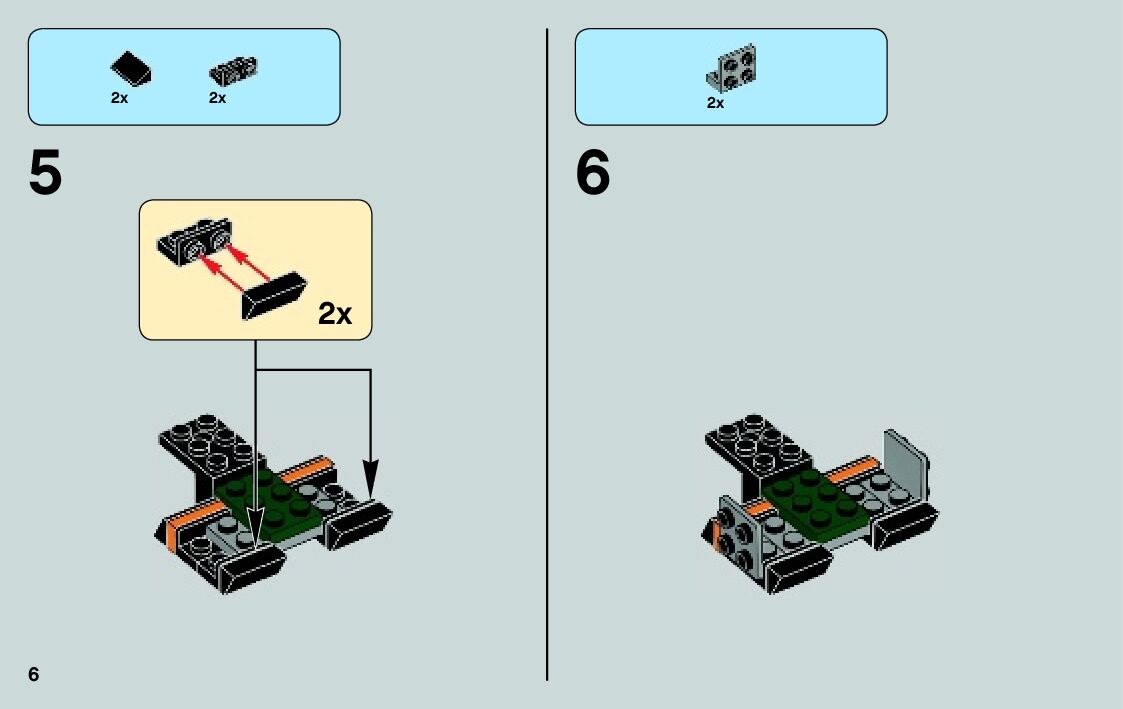 2x 2x

5

2x

2x

6

6