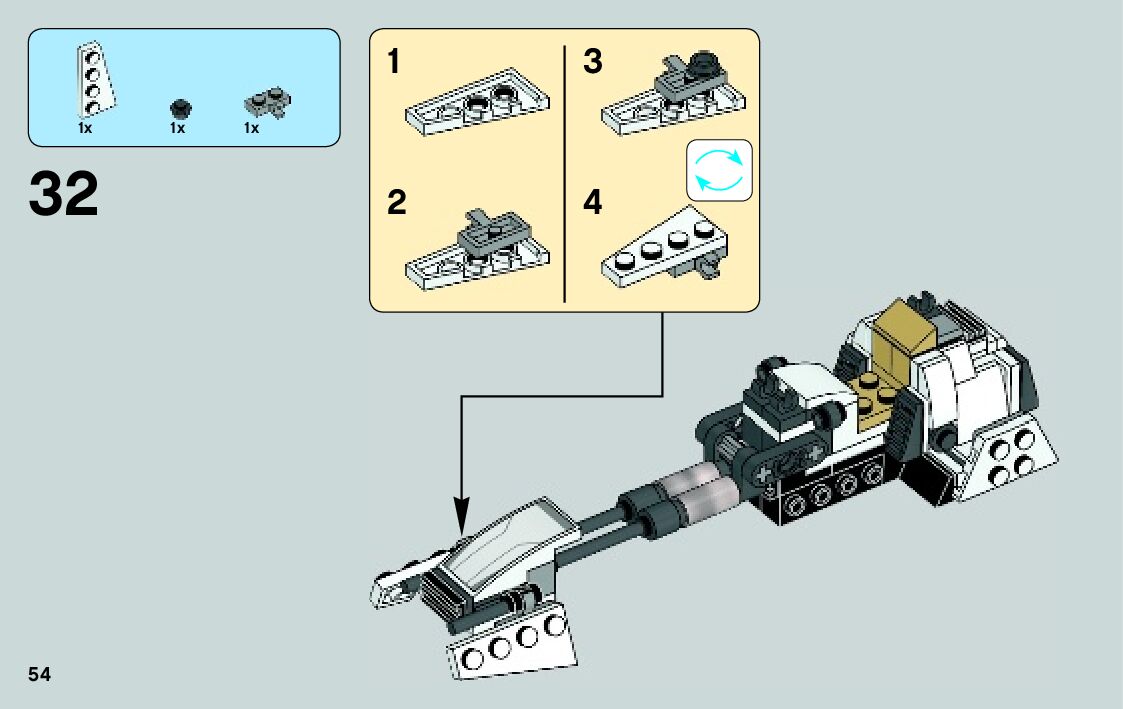 1x 1x 1x

32

1

2

3

4

54