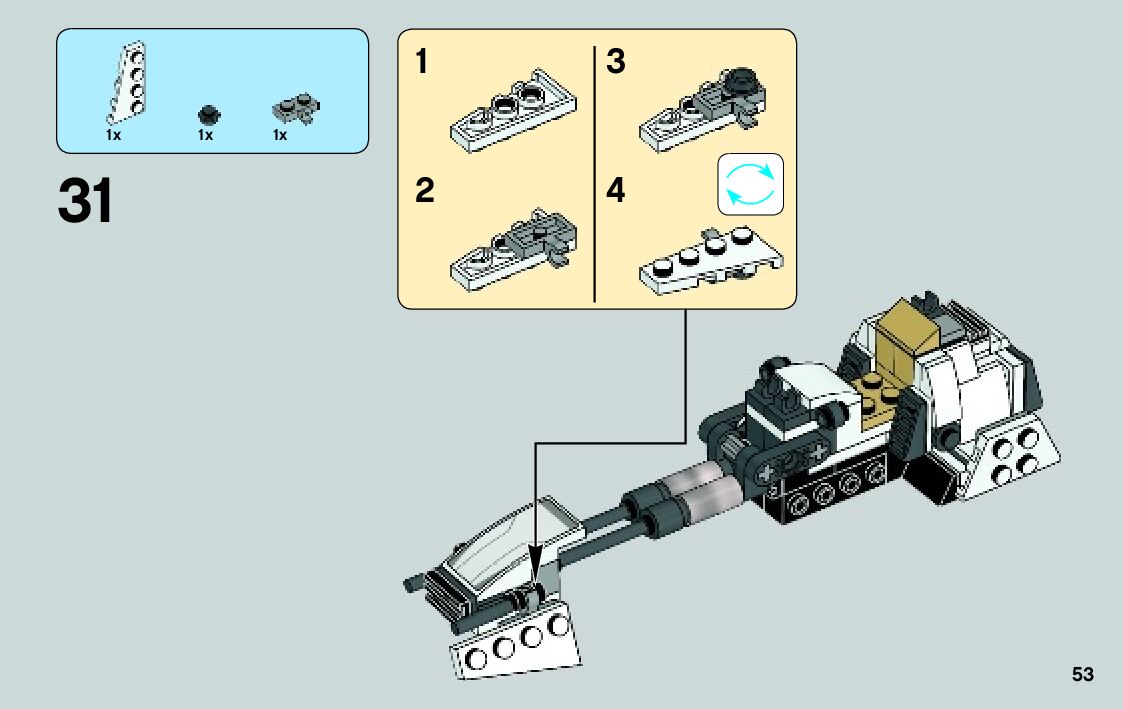 1x 1x 1x

31

1

2

3

4

53