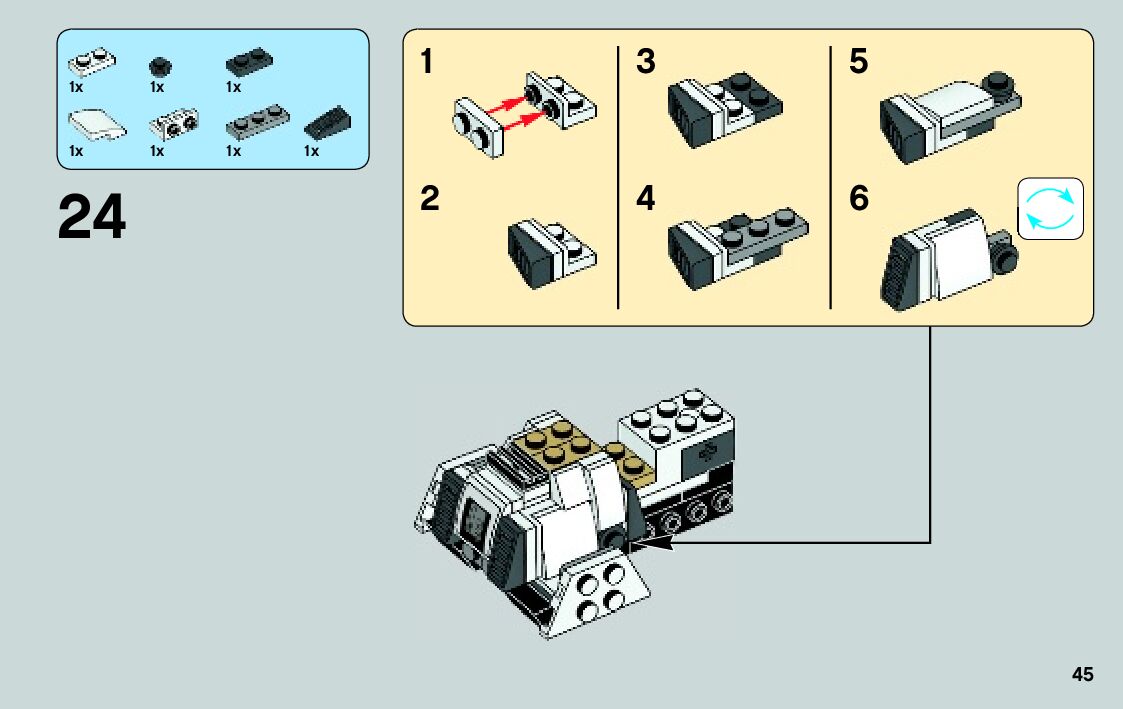 1x 1x 1x
1x 1x 1x 1x

24

1
2
3
4
5
6

45