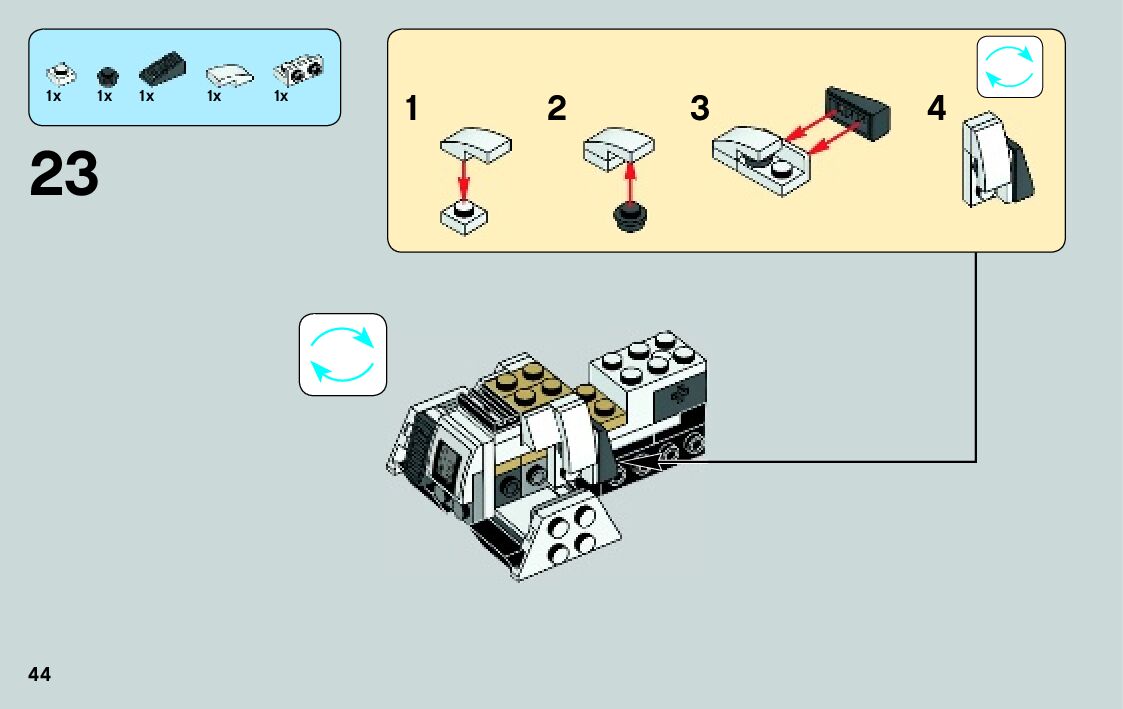 1x 1x 1x 1x 1x

23

1

2

3

4

44