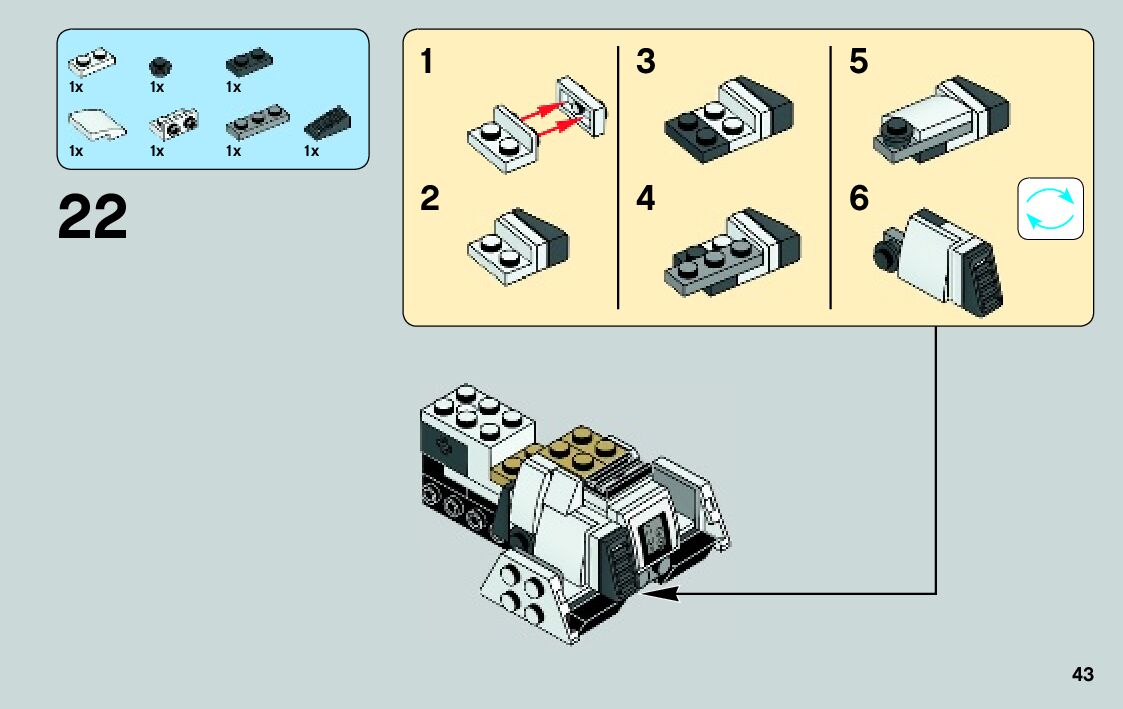 1x 1x 1x
1x 1x 1x 1x

22

1

2

3

4

5

6

43